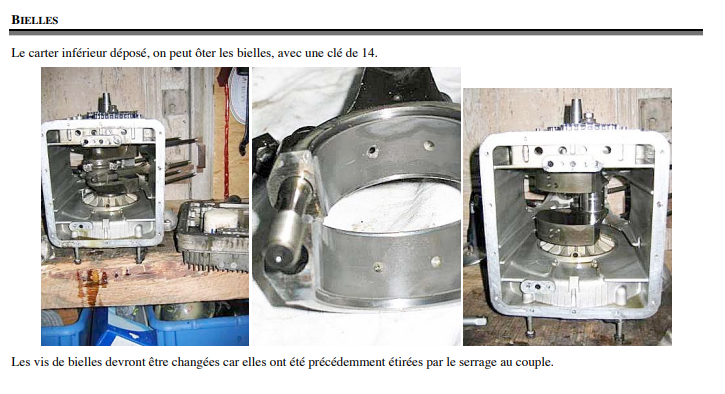 BIELLES

Le carter inférieur déposé, on peut ôter les bielles, avec une clé de 14.

Les vis de bielles devront être changées car elles ont été précédemment étirées par le serrage au couple.