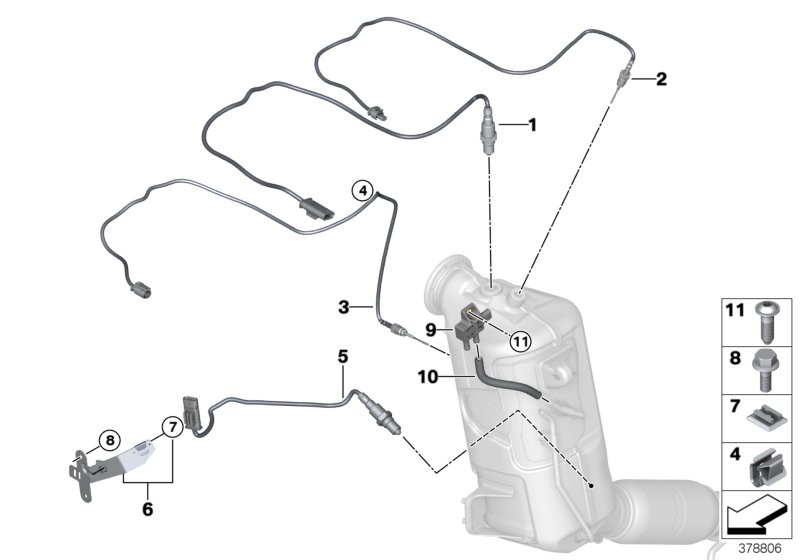 2
1
4
3
9
11
5
10
8
7
6
11
8
7
4
378806