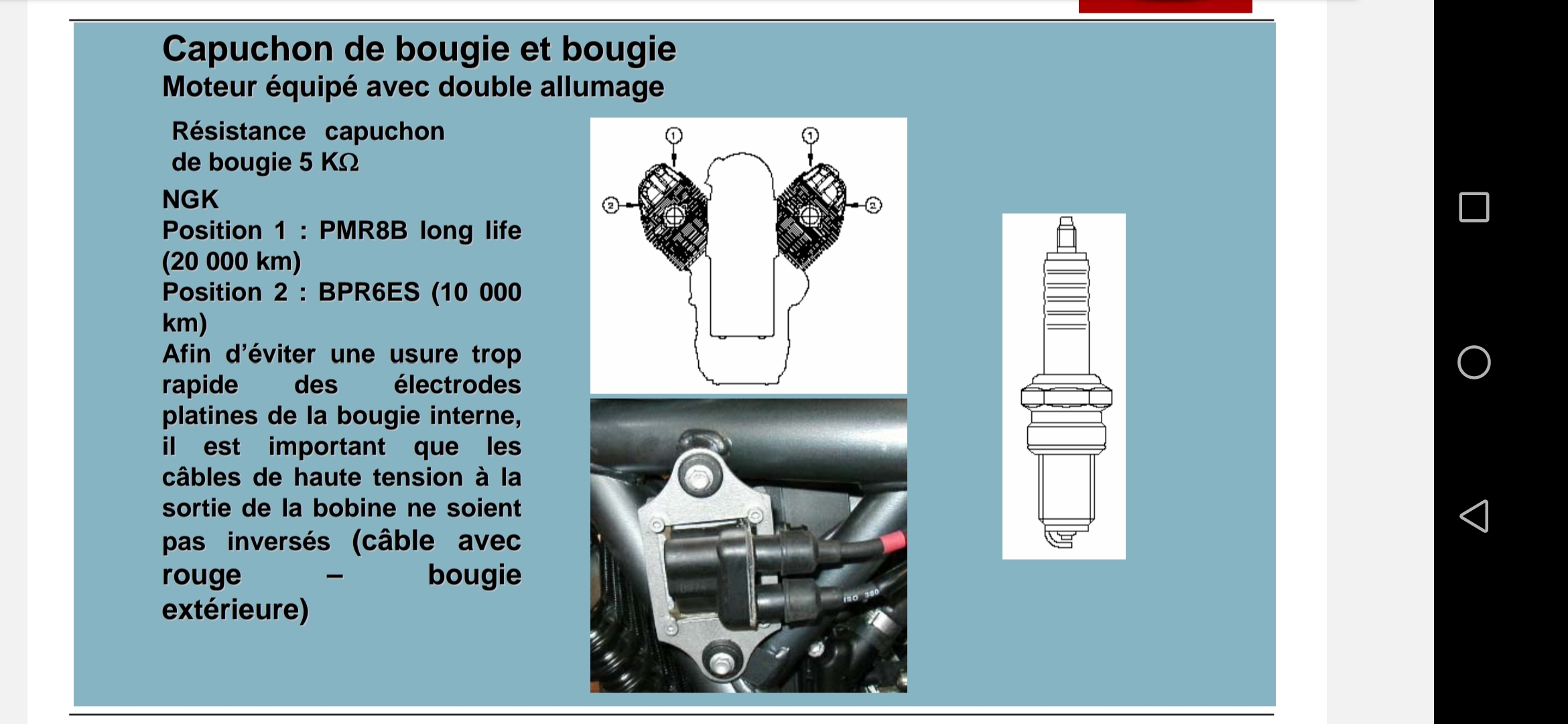 Capuchon de bougie et bougie
Moteur équipé avec double allumage

Résistance capuchon de bougie 5 KΩ

NGK
Position 1 : PMR8B long life (20 000 km)
Position 2 : BPR6ES (10 000 km)
Afin d'éviter une usure trop rapide des électrodes platines de la bougie interne, il est important que les câbles de haute tension à la sortie de la bobine ne soient pas inversés (câble avec rouge – bougie extérieure)

1
1
2
2

ISO 380