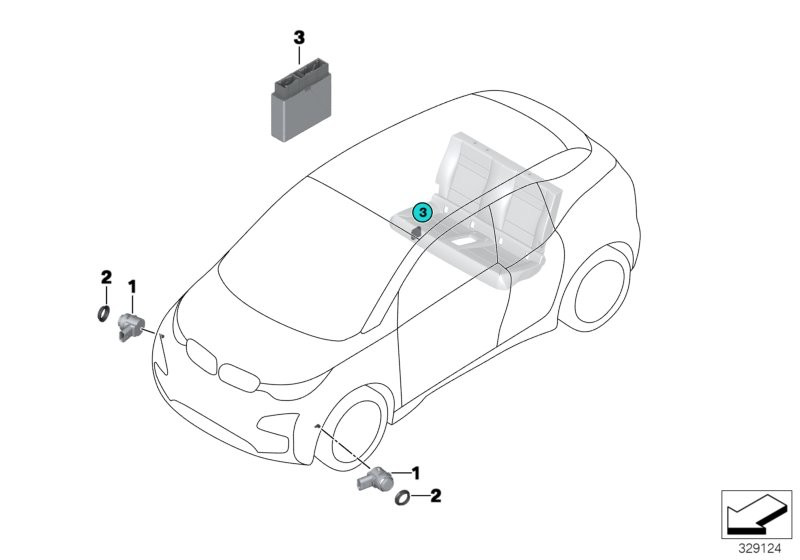 3
3
2
1
1
2
329124