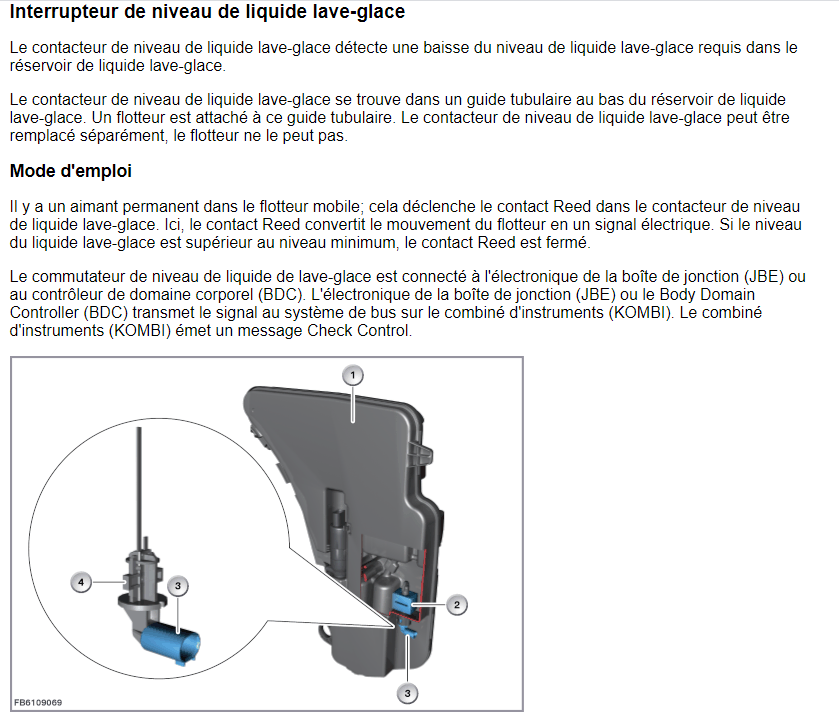 Interrupteur de niveau de liquide lave-glace

Le contacteur de niveau de liquide lave-glace détecte une baisse du niveau de liquide lave-glace requis dans le réservoir de liquide lave-glace.

Le contacteur de niveau de liquide lave-glace se trouve dans un guide tubulaire au bas du réservoir de liquide lave-glace. Un flotteur est attaché à ce guide tubulaire. Le contacteur de niveau de liquide lave-glace peut être remplacé séparément, le flotteur ne le peut pas.

Mode d'emploi

Il y a un aimant permanent dans le flotteur mobile; cela déclenche le contact Reed dans le contacteur de niveau de liquide lave-glace. Ici, le contact Reed convertit le mouvement du flotteur en un signal électrique. Si le niveau du liquide lave-glace est supérieur au niveau minimum, le contact Reed est fermé.

Le commutateur de niveau de liquide de lave-glace est connecté à l'électronique de la boîte de jonction (JBE) ou au contrôleur de domaine corporel (BDC). L'électronique de la boîte de jonction (JBE) ou le Body Domain Controller (BDC) transmet le signal au système de bus sur le combiné d'instruments (KOMBI). Le combiné d'instruments (KOMBI) émet un message Check Control.

1
4
3
2
3
FB6109069