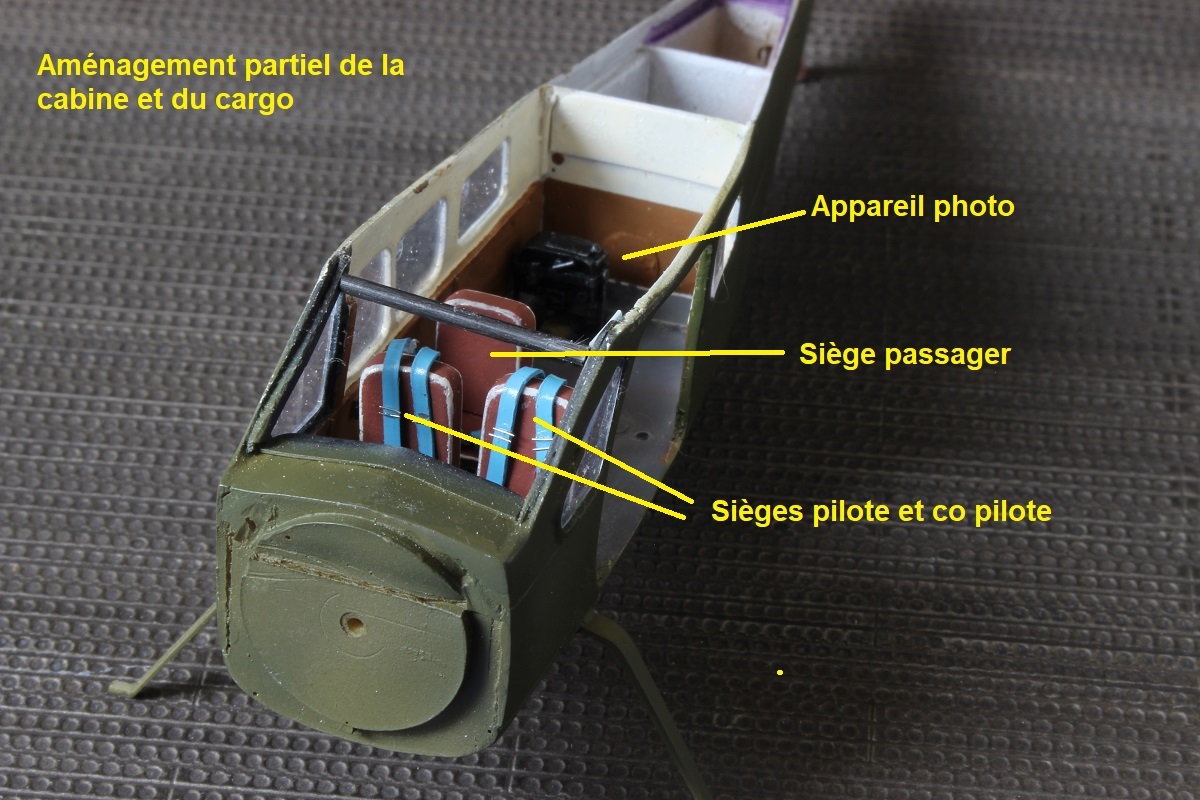 Aménagement partiel de la cabine et du cargo

Appareil photo

Siège passager

Sièges pilote et co pilote