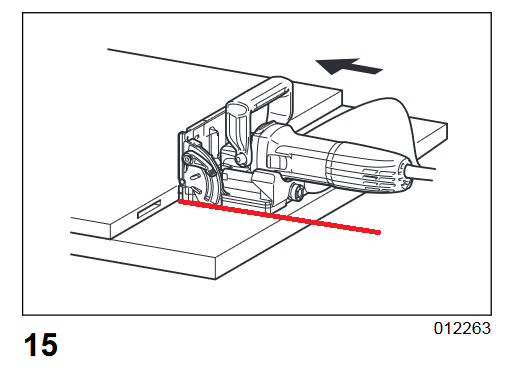 012263

15