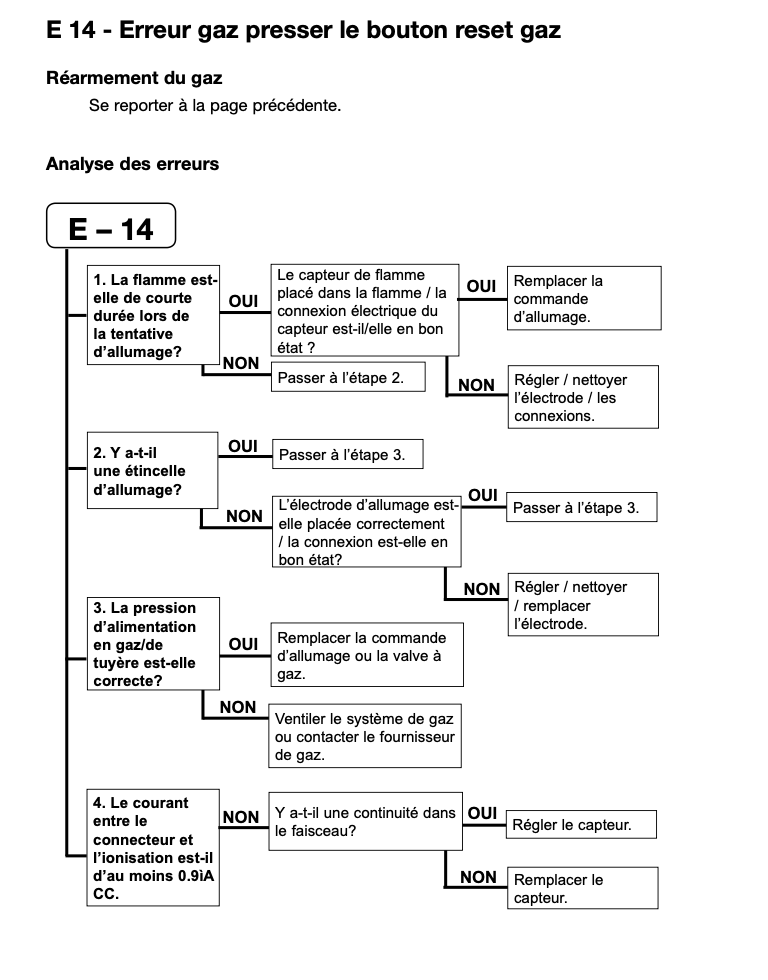 E 14 - Erreur gaz presser le bouton reset gaz

Réarmement du gaz

Se reporter à la page précédente.

Analyse des erreurs

E – 14

1. La flamme est-elle de courte durée lors de la tentative d'allumage?

OUI

Le capteur de flamme placé dans la flamme / la connexion électrique du capteur est-il/elle en bon état ?

OUI

Remplacer la commande d'allumage.

NON

Régler / nettoyer l'électrode / les connexions.

NON

Passer à l'étape 2.

2. Y a-t-il une étincelle d'allumage?

OUI

Passer à l'étape 3.

NON

L'électrode d'allumage est-elle placée correctement / la connexion est-elle en bon état?

OUI

Passer à l'étape 3.

NON

Régler / nettoyer / remplacer l'électrode.

3. La pression d'alimentation en gaz/de tuyère est-elle correcte?

OUI

Remplacer la commande d'allumage ou la valve à gaz.

NON

Ventiler le système de gaz ou contacter le fournisseur de gaz.

4. Le courant entre le connecteur et l'ionisation est-il d'au moins 0.9ìA CC.

NON

Y a-t-il une continuité dans le faisceau?

OUI

Régler le capteur.

NON

Remplacer le capteur.