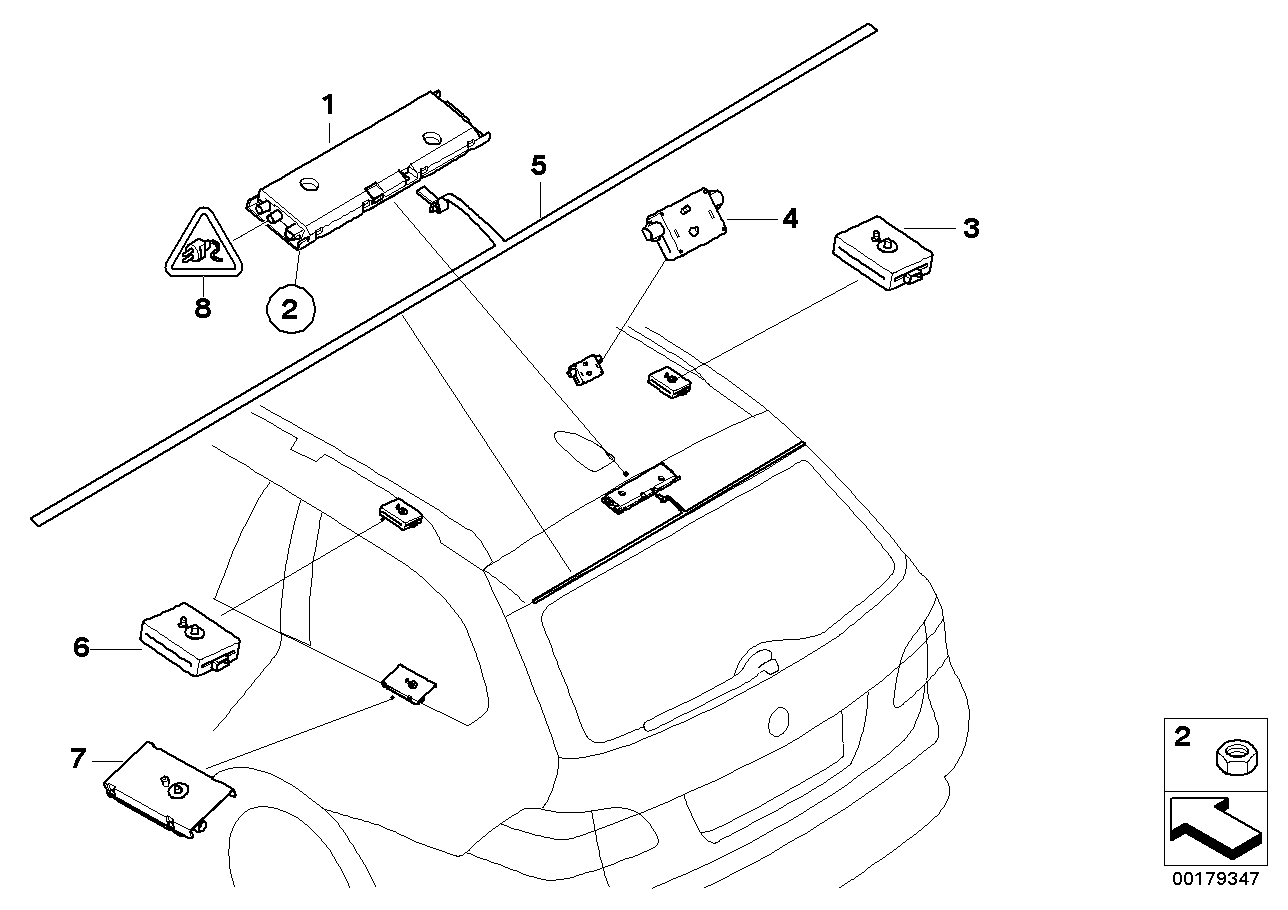 1
5
4
3
8
2
6
7
2
00179347