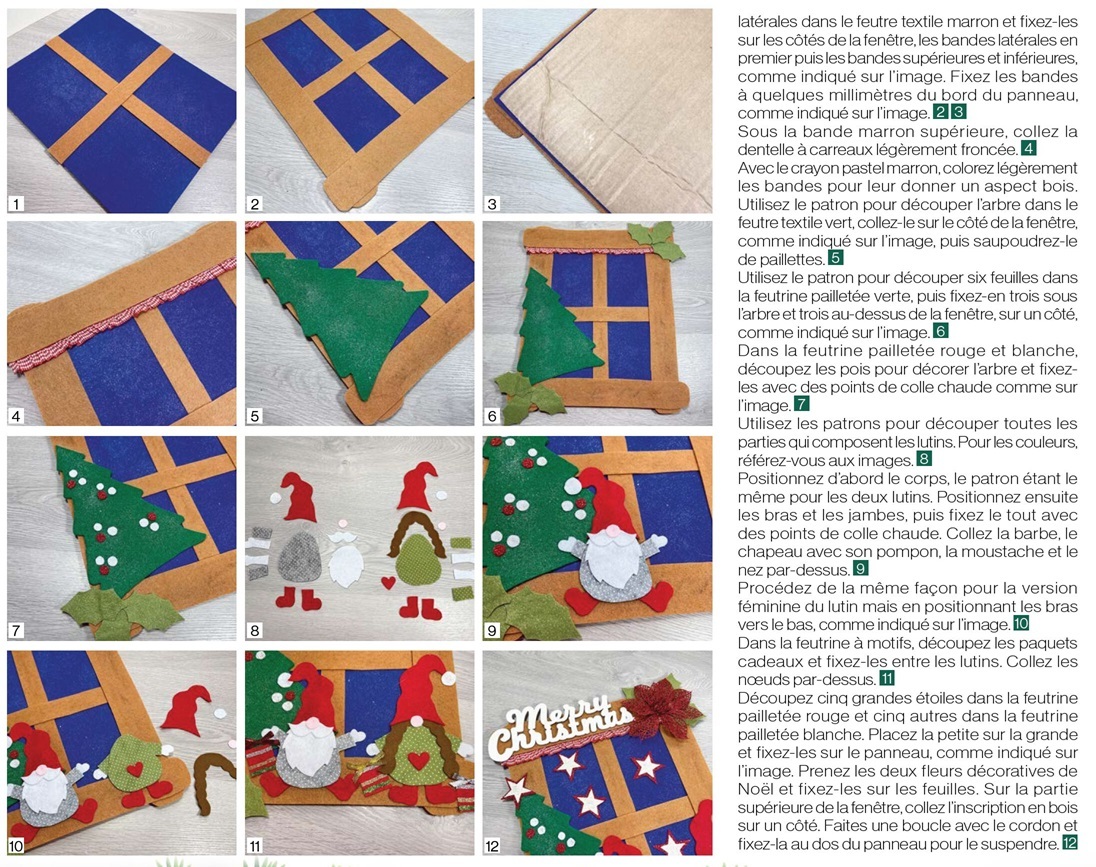 1

2

3

4

5

6

7

8

9

10

11

12

Merry Christmas

latérales dans le feutre textile marron et fixez-les sur les côtés de la fenêtre, les bandes latérales en premier puis les bandes supérieures et inférieures, comme indiqué sur l'image. Fixez les bandes à quelques millimètres du bord du panneau, comme indiqué sur l'image. 2 3

Sous la bande marron supérieure, collez la dentelle à carreaux légèrement froncée. 4

Avec le crayon pastel marron, colorez légèrement les bandes pour leur donner un aspect bois. Utilisez le patron pour découper l'arbre dans le feutre textile vert, collez-le sur le côté de la fenêtre, comme indiqué sur l'image, puis saupoudrez-le de paillettes. 5

Utilisez le patron pour découper six feuilles dans la feutrine pailletée verte, puis fixez-en trois sous l'arbre et trois au-dessus de la fenêtre, sur un côté, comme indiqué sur l'image. 6

Dans la feutrine pailletée rouge et blanche, découpez les pois pour décorer l'arbre et fixez-les avec des points de colle chaude comme sur l'image. 7

Utilisez les patrons pour découper toutes les parties qui composent les lutins. Pour les couleurs, référez-vous aux images. 8

Positionnez d'abord le corps, le patron étant le même pour les deux lutins. Positionnez ensuite les bras et les jambes, puis fixez le tout avec des points de colle chaude. Collez la barbe, le chapeau avec son pompon, la moustache et le nez par-dessus. 9

Procédez de la même façon pour la version féminine du lutin mais en positionnant les bras vers le bas, comme indiqué sur l'image. 10

Dans la feutrine à motifs, découpez les paquets cadeaux et fixez-les entre les lutins. Collez les nœuds par-dessus. 11

Découpez cinq grandes étoiles dans la feutrine pailletée rouge et cinq autres dans la feutrine pailletée blanche. Placez la petite sur la grande et fixez-les sur le panneau, comme indiqué sur l'image. Prenez les deux fleurs décoratives de Noël et fixez-les sur les feuilles. Sur la partie supérieure de la fenêtre, collez l'inscription en bois sur un côté. Faites une boucle avec le cordon et fixez-la au dos du panneau pour le suspendre. 12