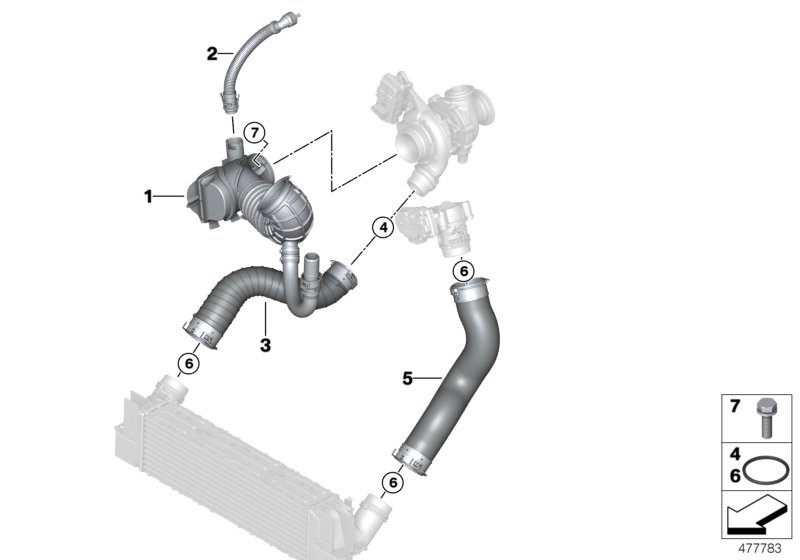 2
7
1
4
6
3
6
5
6
7
4
6
477783