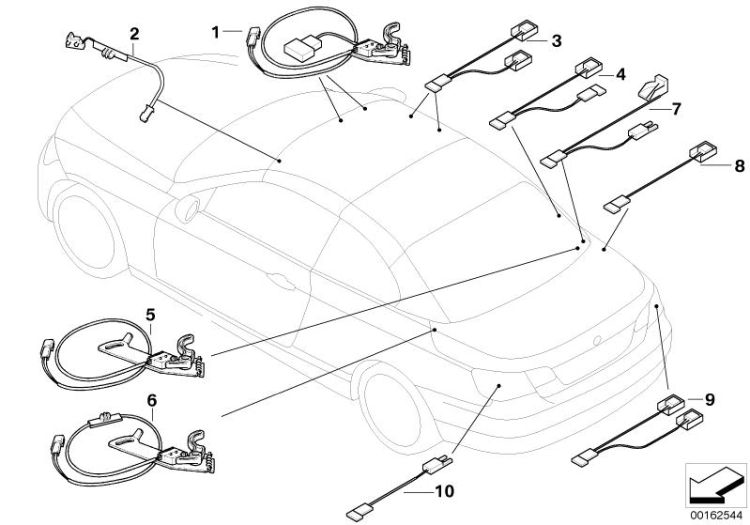 2
1
3
4
7
8
5
6
9
10
00162544