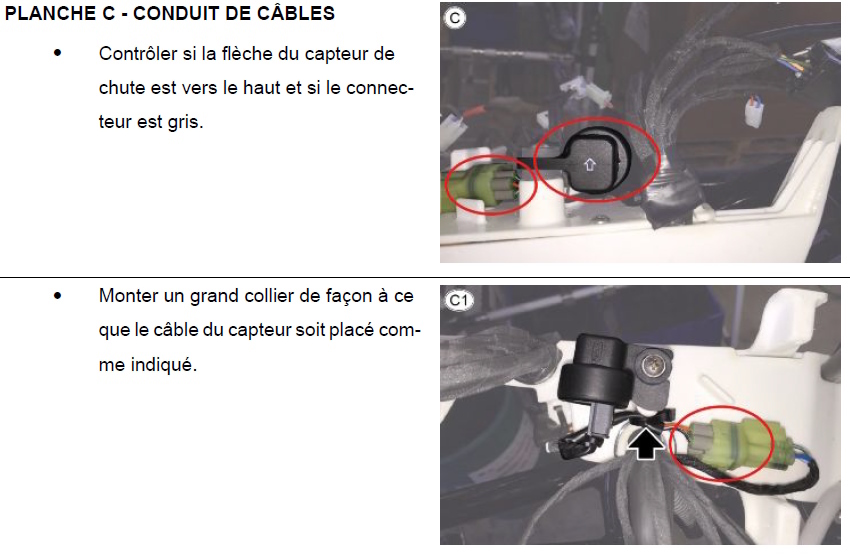 PLANCHE C - CONDUIT DE CÂBLES

• Contrôler si la flèche du capteur de chute est vers le haut et si le connecteur est gris.

C

• Monter un grand collier de façon à ce que le câble du capteur soit placé comme indiqué.

C1