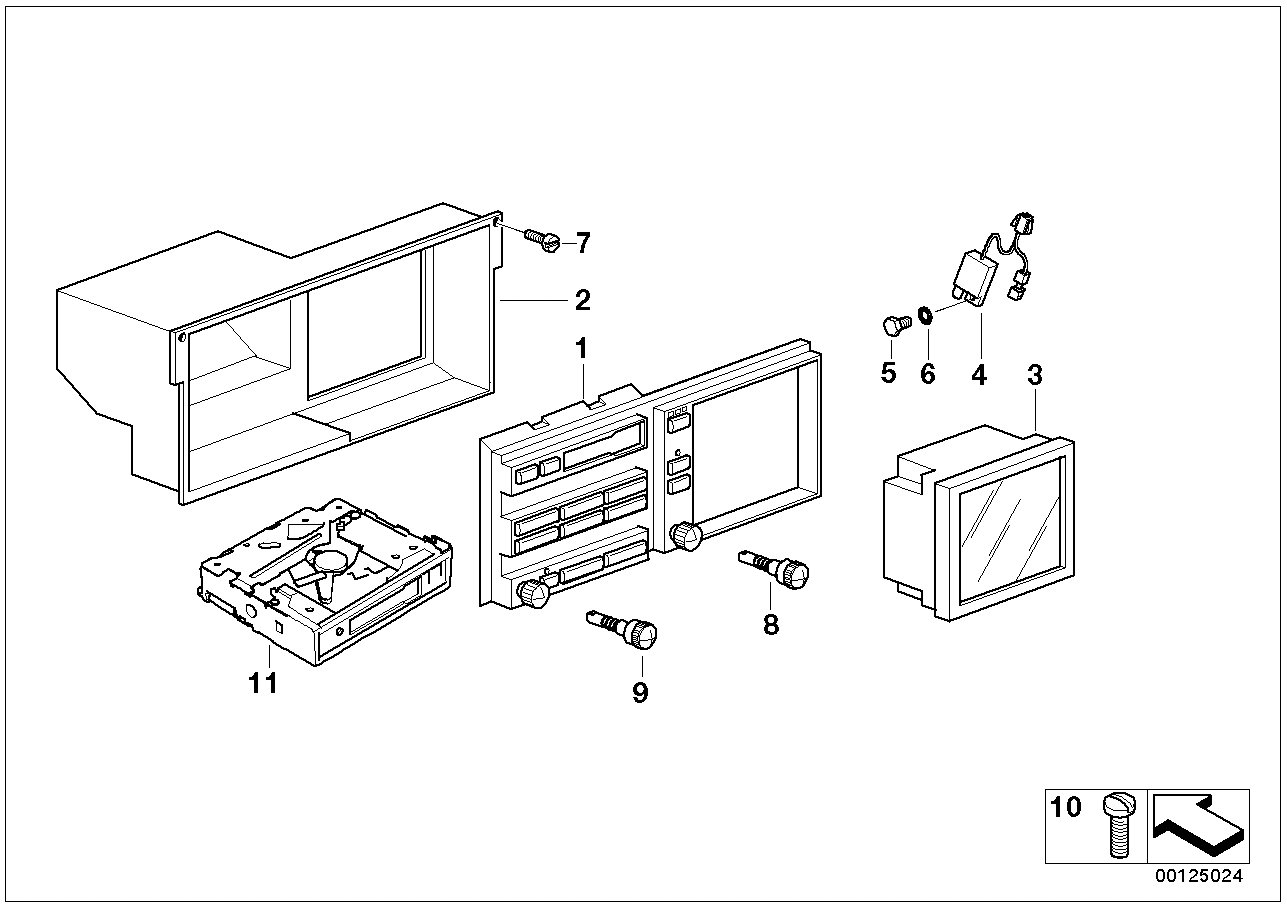 7
2
1
5
6
4
3
8
9
11
10
00125024