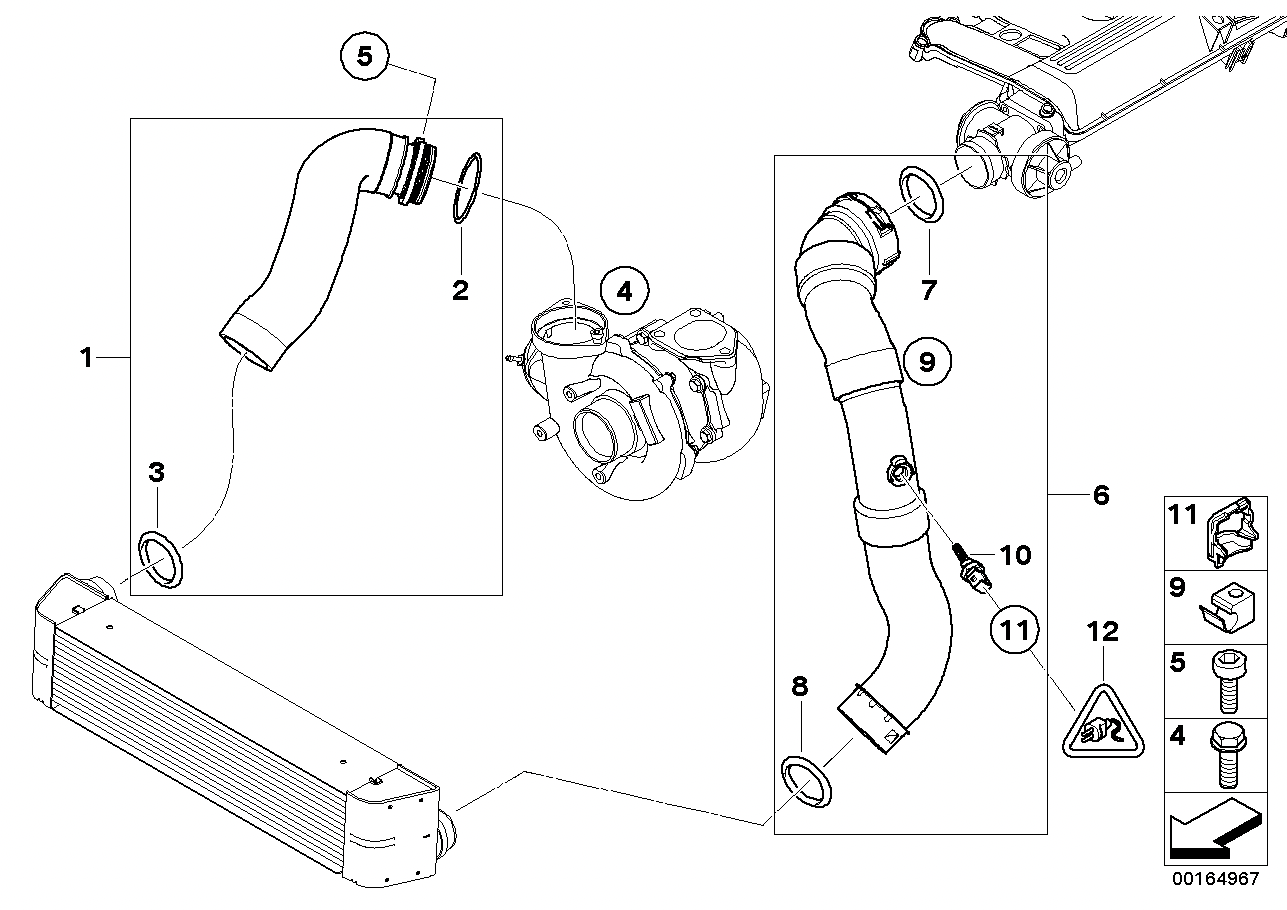 5
2
4
1
3
7
9
6
10
11
12
8
11
9
5
4
00164967