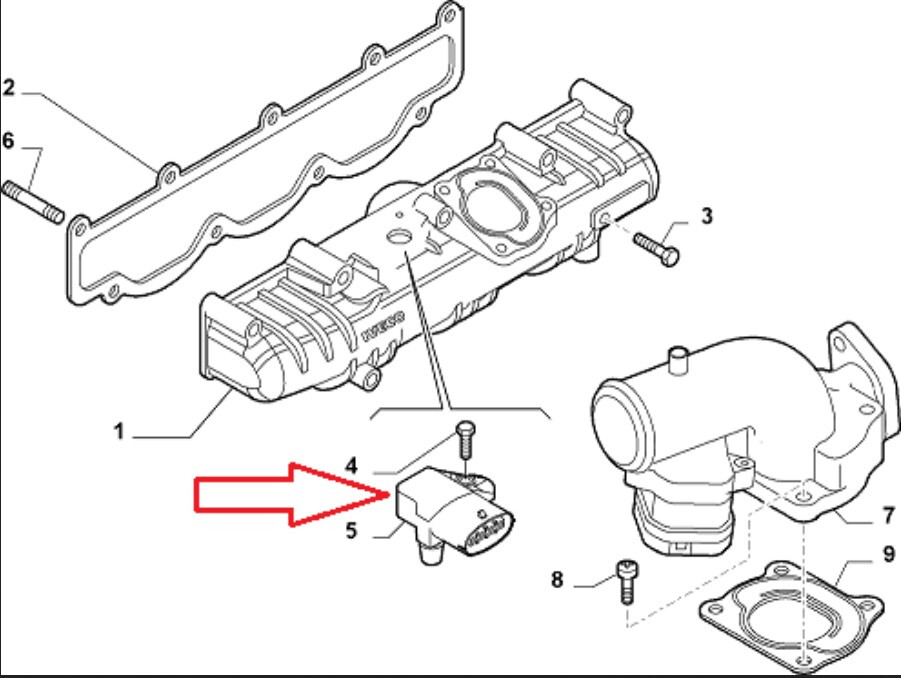 2
6
3
IVECO
1
4
5
7
8
9