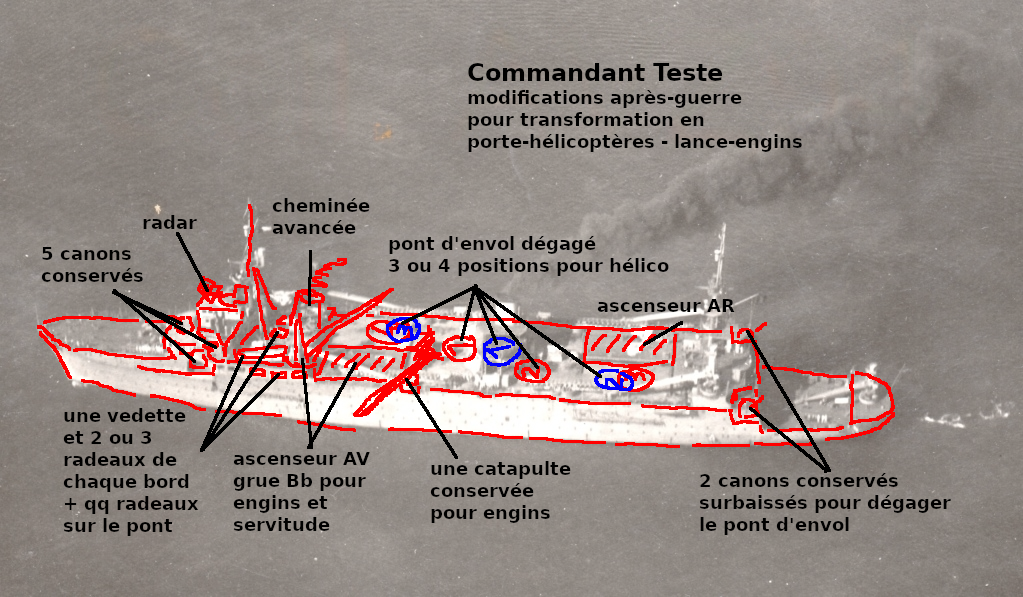 Commandant Teste
modifications après-guerre
pour transformation en
porte-hélicoptères - lance-engins

radar

cheminée
avancée

5 canons
conservés

pont d'envol dégagé
3 ou 4 positions pour hélico

ascenseur AR

une vedette
et 2 ou 3
radeaux de
chaque bord
+ qq radeaux
sur le pont

ascenseur AV
grue Bb pour
engins et
servitude

une catapulte
conservée
pour engins

2 canons conservés
surbaissés pour dégager
le pont d'envol