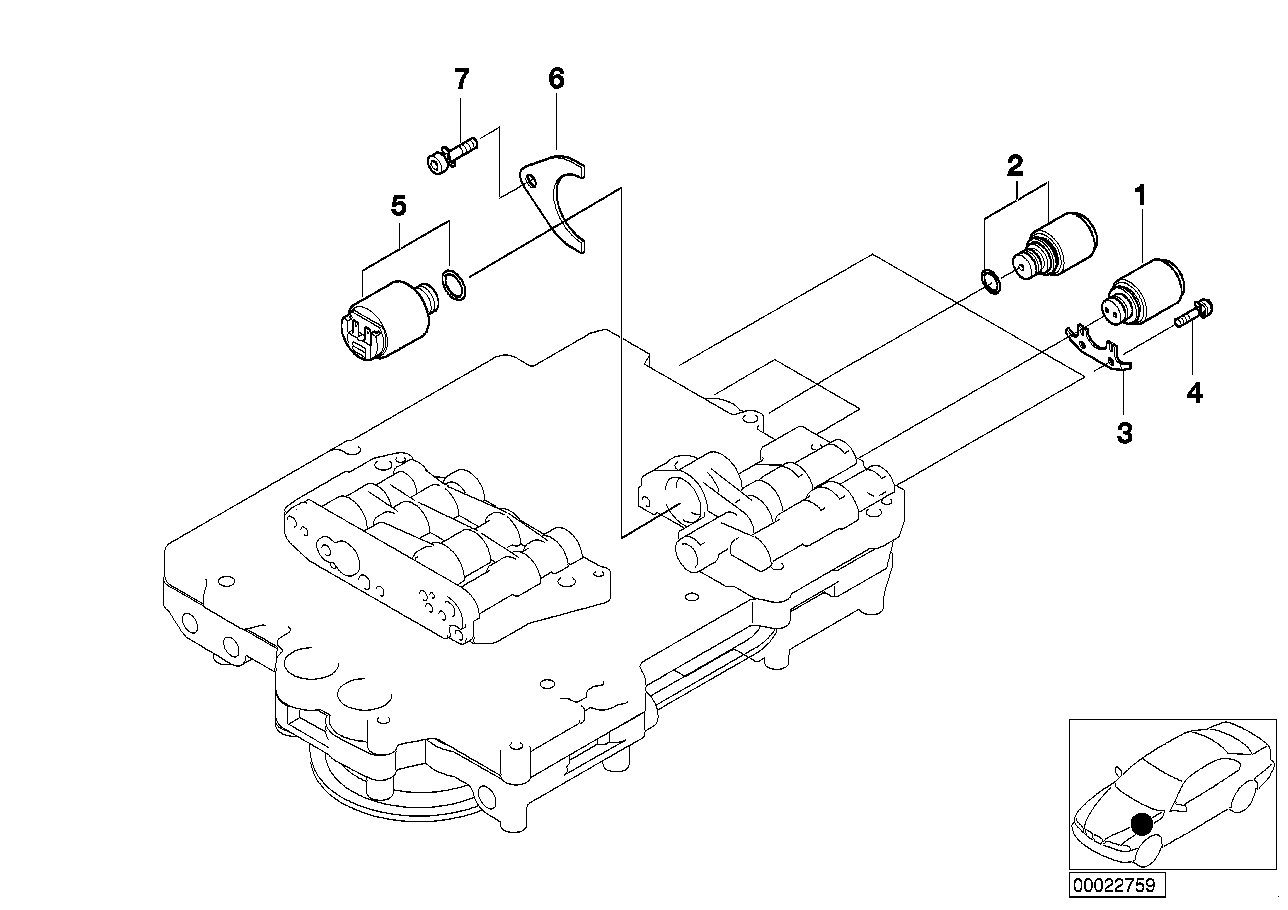 7
6
5
2
1
4
3
00022759