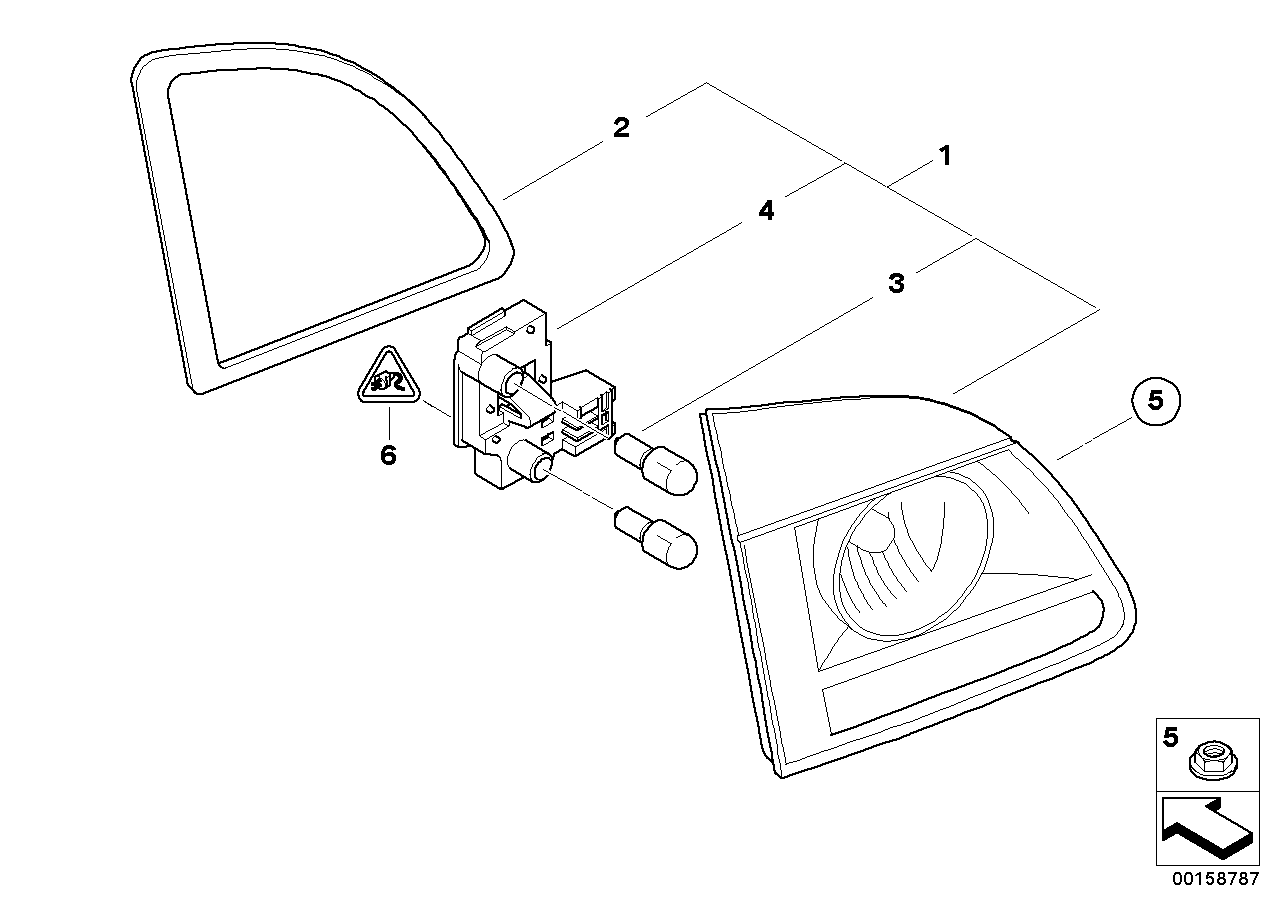 2
1
4
3
5
6
5
00158787