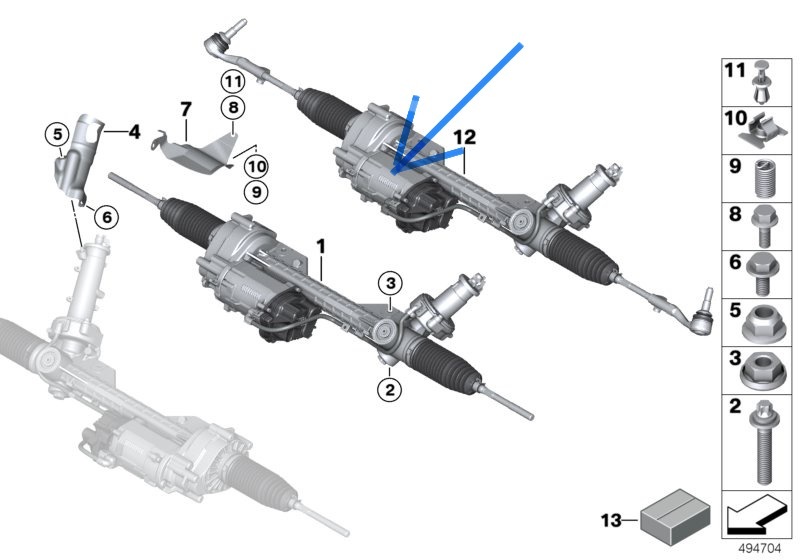 11
8
7
5
4
10
9
6
12
1
3
2
11
10
9
8
6
5
3
2
13
494704