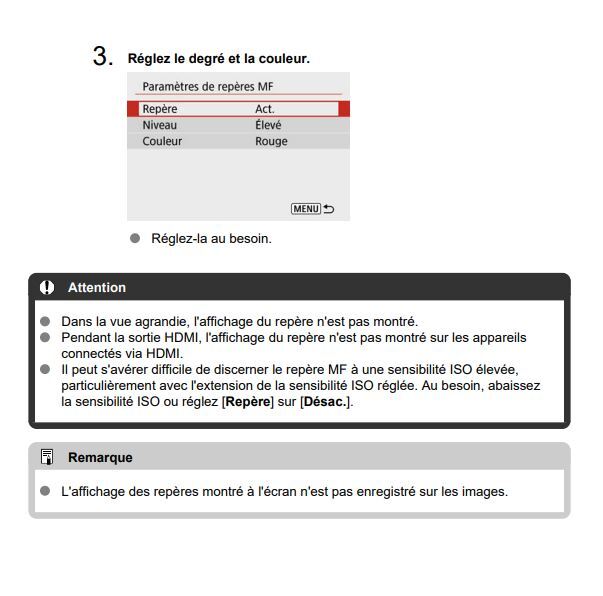 3. Réglez le degré et la couleur.

Paramètres de repères MF

| Repère | Act. |
|---|---|
| Niveau | Élevé |
| Couleur | Rouge |

MENU

Réglez-la au besoin.

Attention

Dans la vue agrandie, l'affichage du repère n'est pas montré.
Pendant la sortie HDMI, l'affichage du repère n'est pas montré sur les appareils connectés via HDMI.
Il peut s'avérer difficile de discerner le repère MF à une sensibilité ISO élevée, particulièrement avec l'extension de la sensibilité ISO réglée. Au besoin, abaissez la sensibilité ISO ou réglez [Repère] sur [Désac.].

Remarque

L'affichage des repères montré à l'écran n'est pas enregistré sur les images.