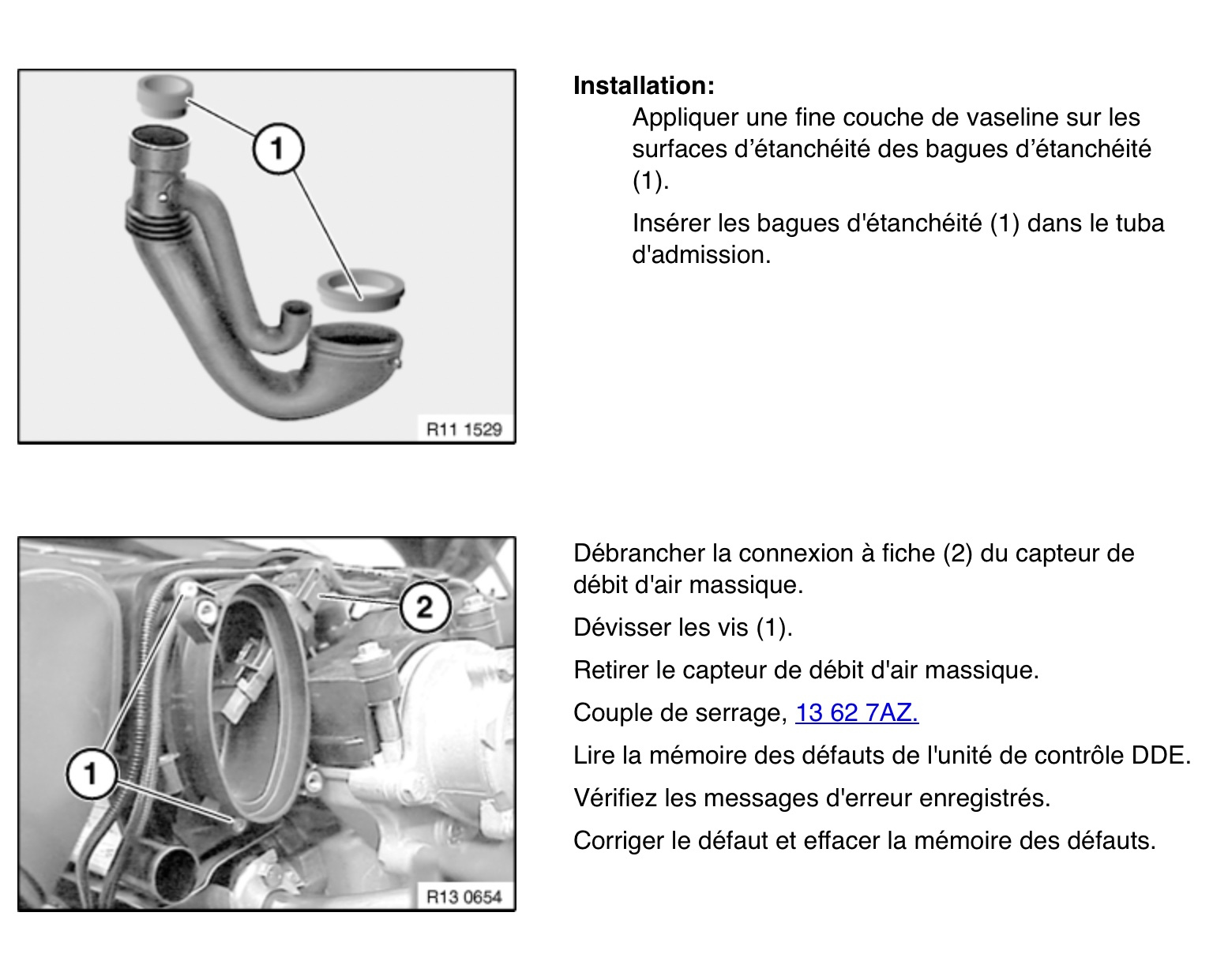 1

R11 1529

Installation:

Appliquer une fine couche de vaseline sur les surfaces d’étanchéité des bagues d’étanchéité (1).

Insérer les bagues d'étanchéité (1) dans le tuba d'admission.

2

1

R13 0654

Débrancher la connexion à fiche (2) du capteur de débit d'air massique.

Dévisser les vis (1).

Retirer le capteur de débit d'air massique.

Couple de serrage, 13 62 7AZ.

Lire la mémoire des défauts de l'unité de contrôle DDE.

Vérifiez les messages d'erreur enregistrés.

Corriger le défaut et effacer la mémoire des défauts.