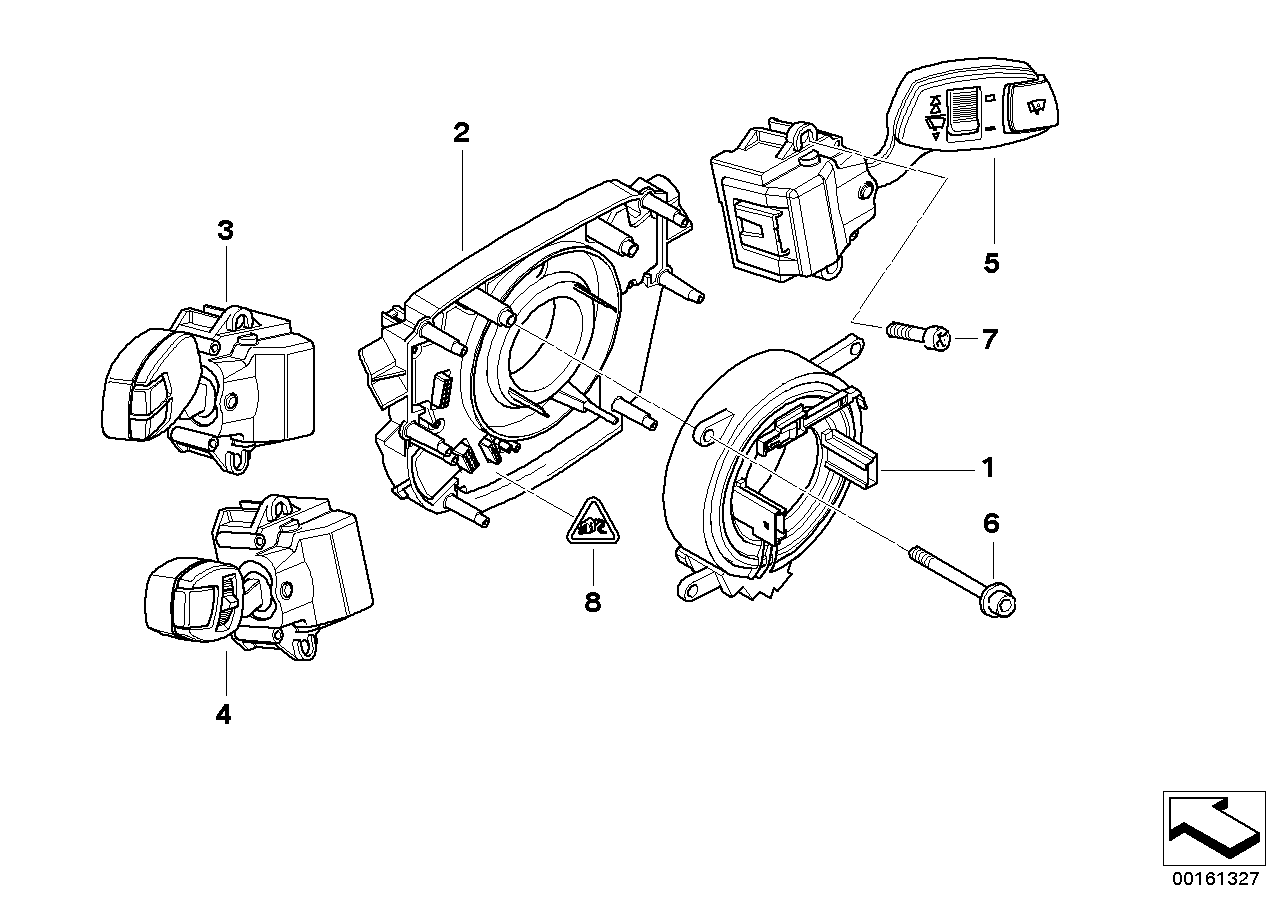 2
3
5
7
1
6
8
4
00161327