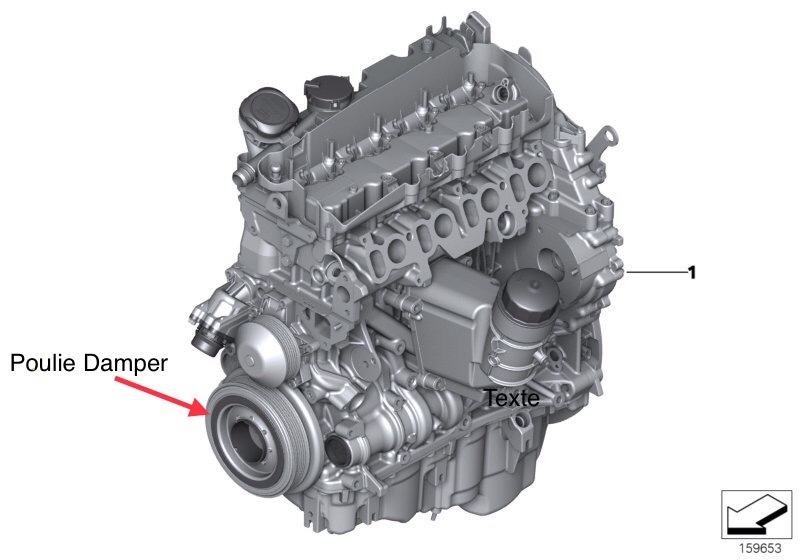 1

Poulie Damper

Texte

159653