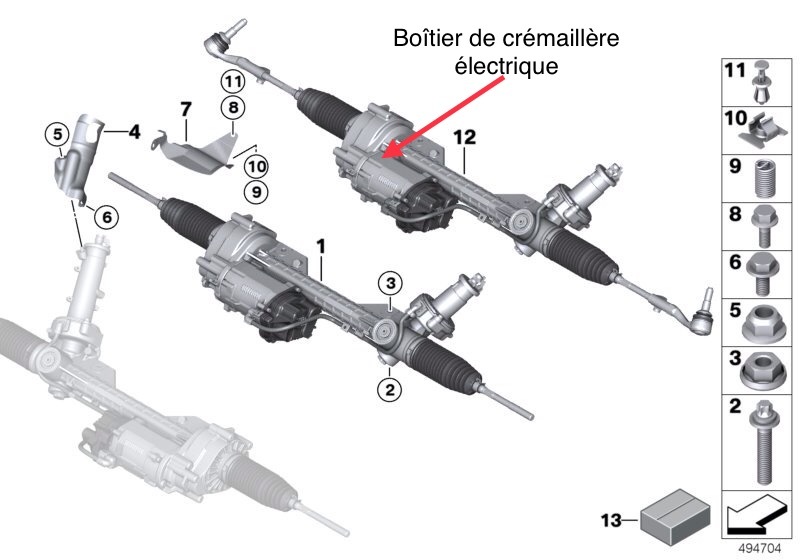 Boîtier de crémaillère électrique

11
8
7
5
4
10
9
6
12
1
3
2

11
10
9
8
6
5
3
2

13

494704