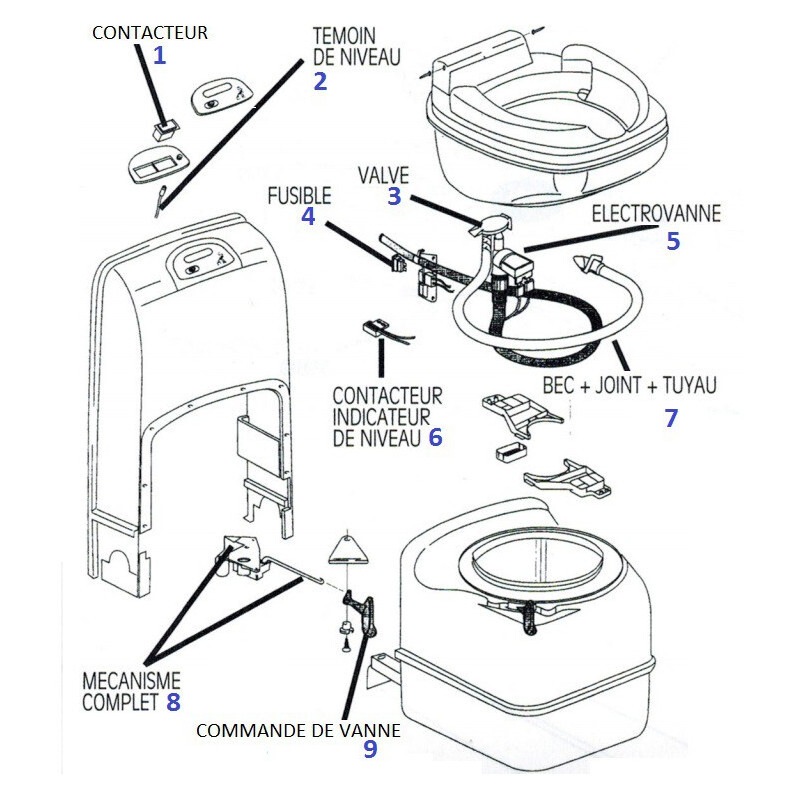 CONTACTEUR
1

TEMOIN DE NIVEAU
2

VALVE
3

FUSIBLE
4

ELECTROVANNE
5

CONTACTEUR INDICATEUR DE NIVEAU 6

BEC + JOINT + TUYAU
7

MECANISME COMPLET 8

COMMANDE DE VANNE
9