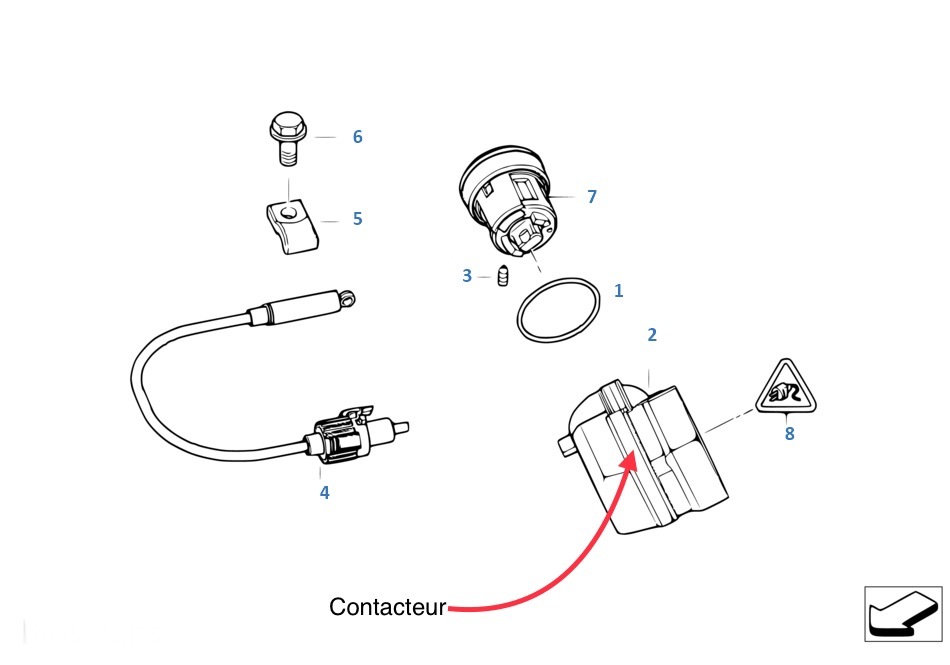 6
7
5
3
1
2
8
4
Contacteur