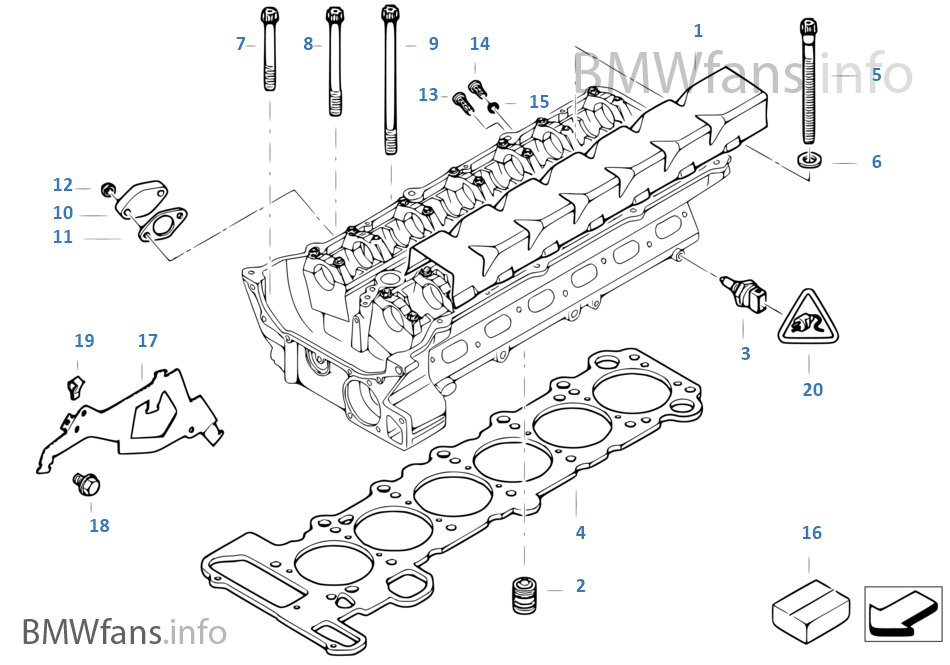 7
8
9
14
1
BMWfans.info
5
13
15
6
12
10
11
19
17
3
20
18
4
16
2
BMWfans.info