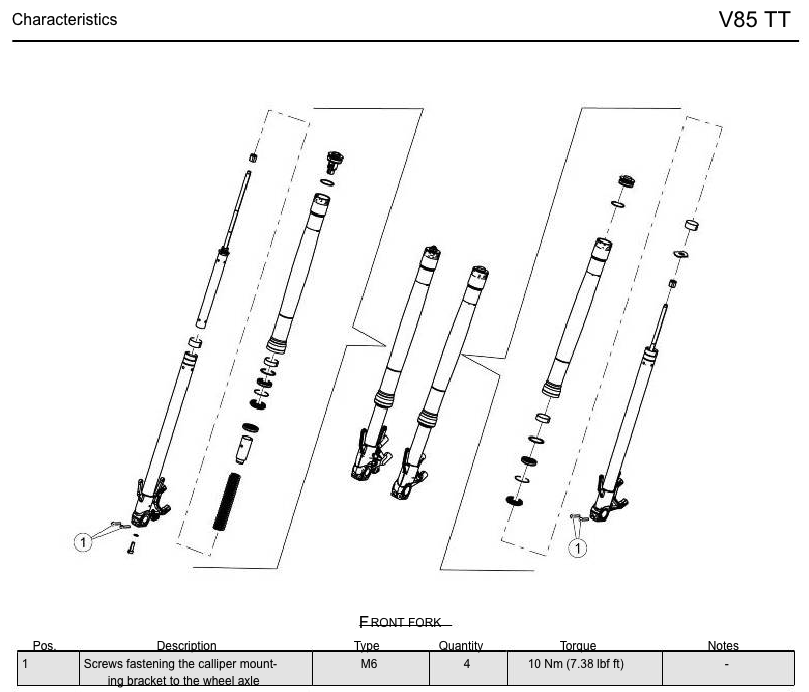 Characteristics

V85 TT

1

1

FRONT FORK

| Pos. | Description | Type | Quantity | Torque | Notes |
|---|---|---|---|---|---|
| 1 | Screws fastening the calliper mounting bracket to the wheel axle | M6 | 4 | 10 Nm (7.38 lbf ft) | - |