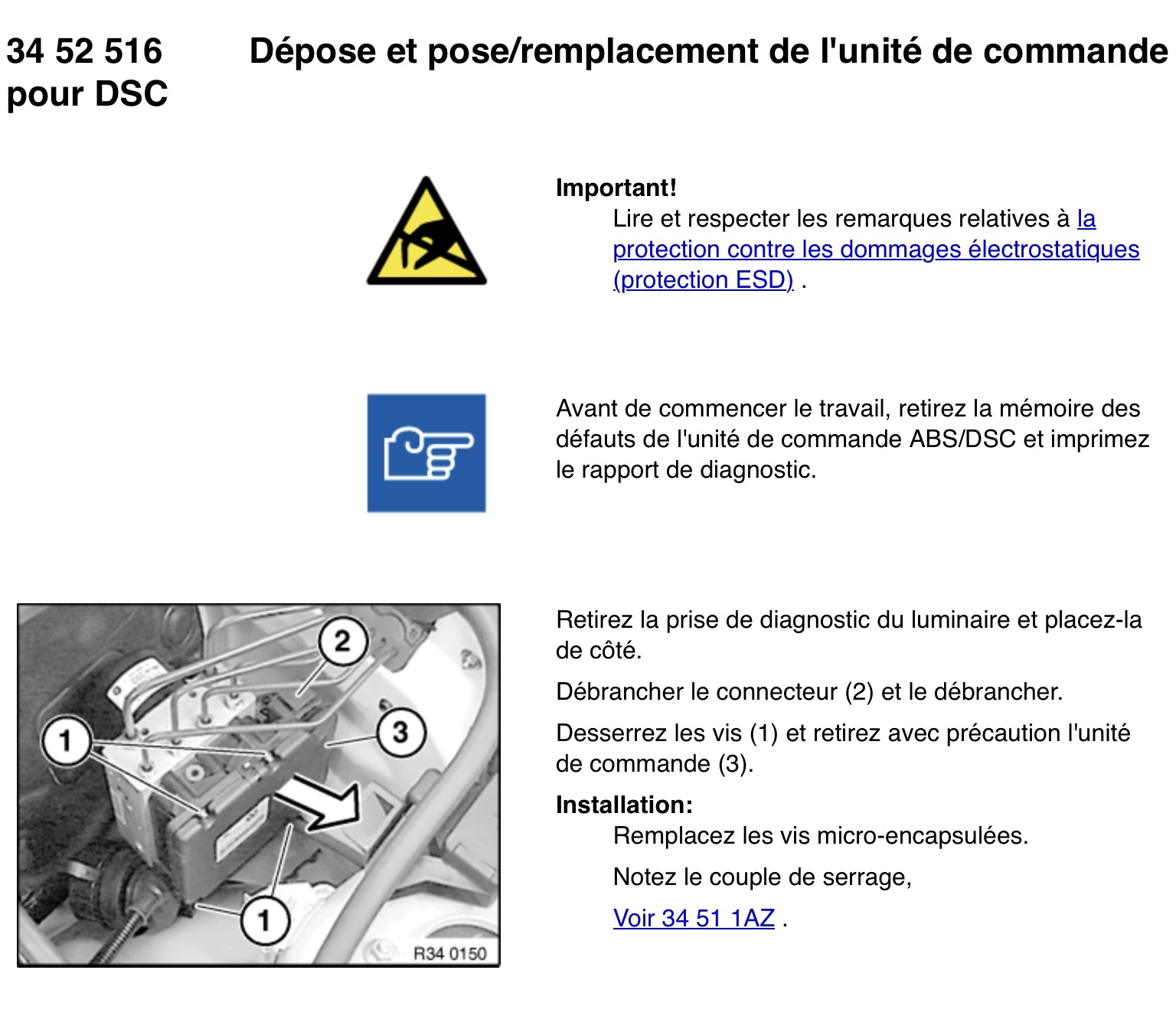 34 52 516 Dépose et pose/remplacement de l'unité de commande pour DSC

Important!
Lire et respecter les remarques relatives à la protection contre les dommages électrostatiques (protection ESD) .

Avant de commencer le travail, retirez la mémoire des défauts de l'unité de commande ABS/DSC et imprimez le rapport de diagnostic.

2
1
3
1
R34 0150

Retirez la prise de diagnostic du luminaire et placez-la de côté.

Débrancher le connecteur (2) et le débrancher.

Desserrez les vis (1) et retirez avec précaution l'unité de commande (3).

Installation:
Remplacez les vis micro-encapsulées.

Notez le couple de serrage,

Voir 34 51 1AZ .