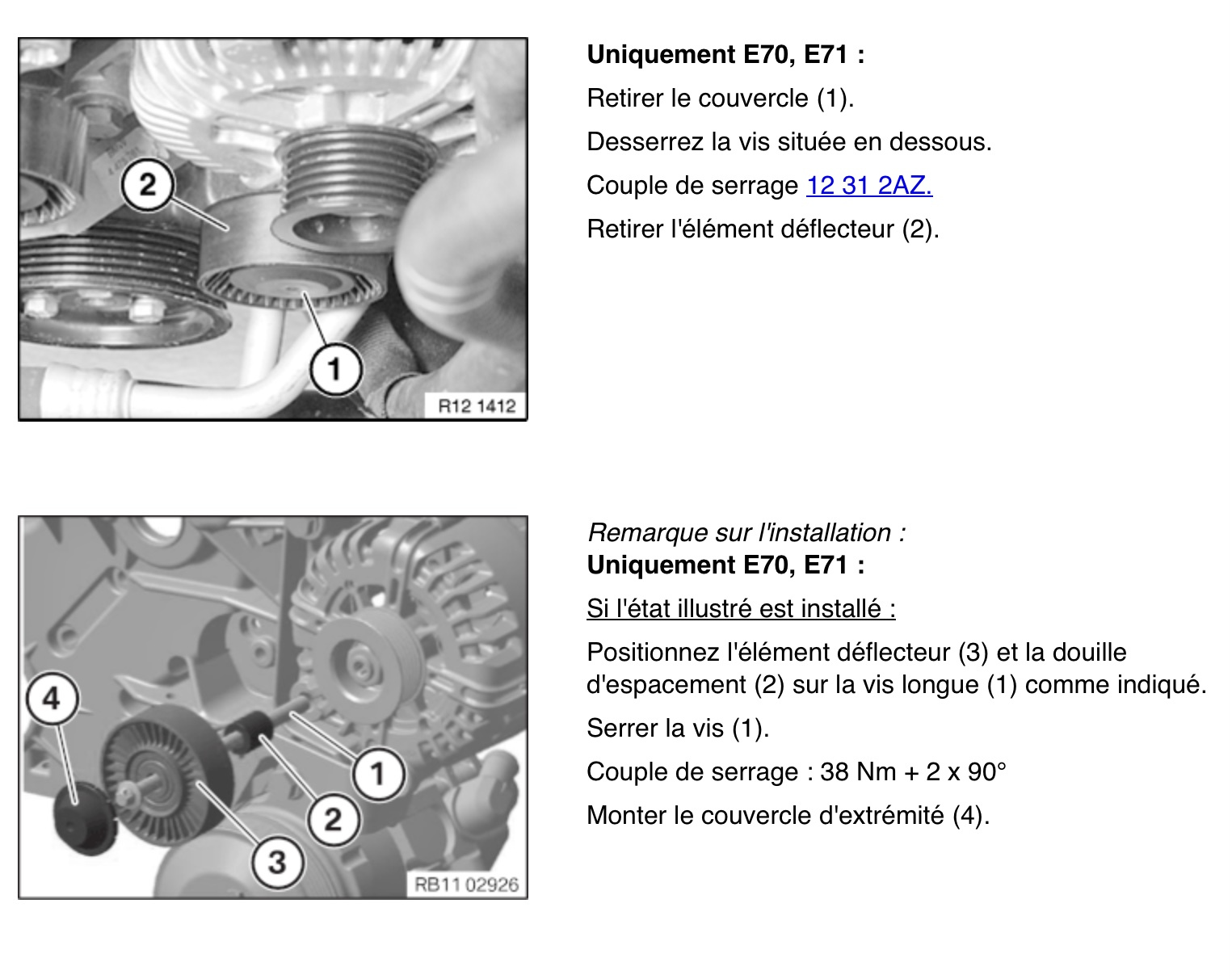 2

1

R12 1412

Uniquement E70, E71 :

Retirer le couvercle (1).

Desserrez la vis située en dessous.

Couple de serrage 12 31 2AZ.

Retirer l'élément déflecteur (2).

4

1

2

3

RB11 02926

Remarque sur l'installation :
Uniquement E70, E71 :

Si l'état illustré est installé :

Positionnez l'élément déflecteur (3) et la douille d'espacement (2) sur la vis longue (1) comme indiqué.

Serrer la vis (1).

Couple de serrage : 38 Nm + 2 x 90°

Monter le couvercle d'extrémité (4).