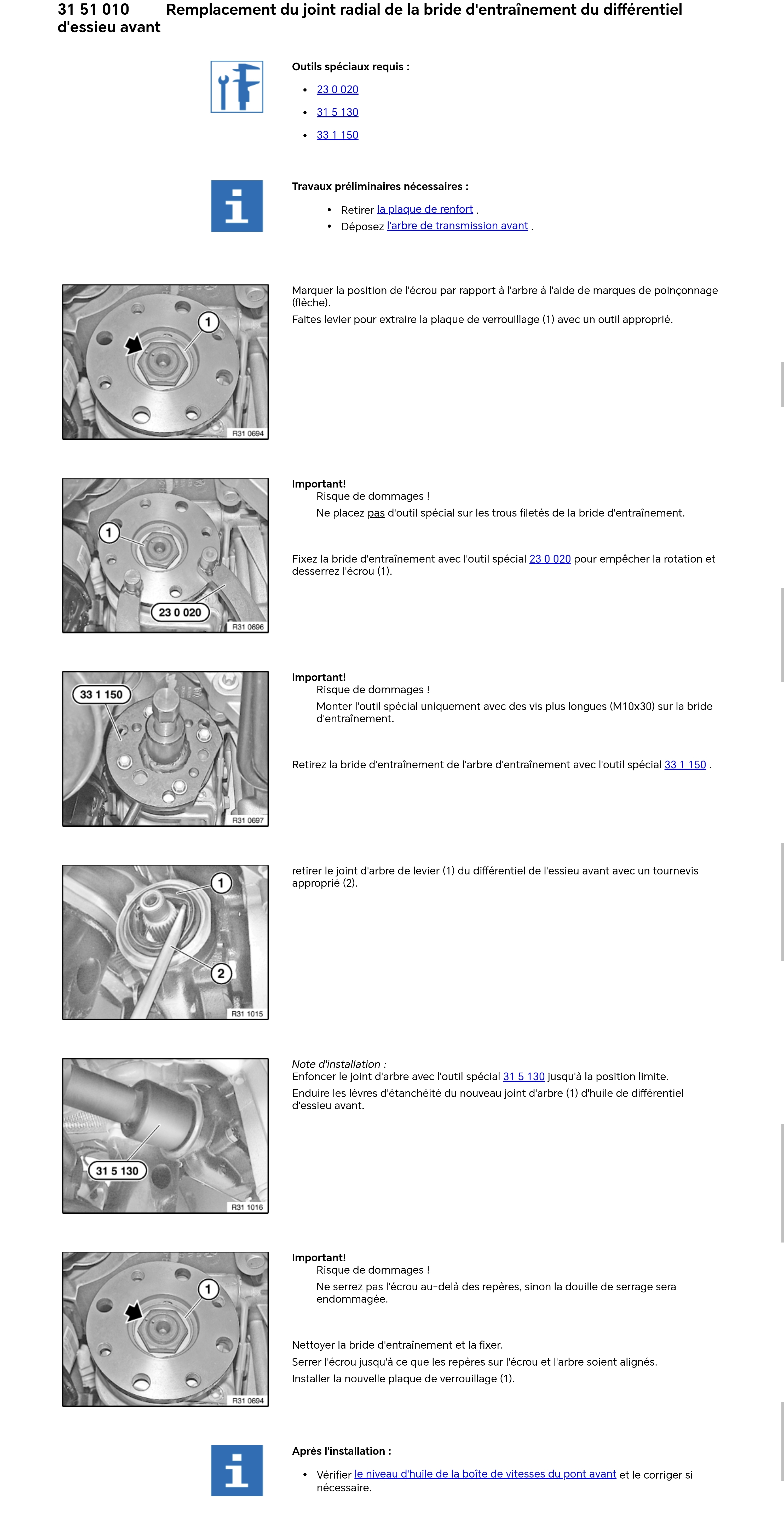 31 51 010 Remplacement du joint radial de la bride d'entraînement du différentiel d'essieu avant

Outils spéciaux requis :

- 23 0 020
- 31 5 130
- 33 1 150

Travaux préliminaires nécessaires :

- Retirer la plaque de renfort .
- Déposez l'arbre de transmission avant .

1

R31 0694

Marquer la position de l'écrou par rapport à l'arbre à l'aide de marques de poinçonnage (flèche).

Faites levier pour extraire la plaque de verrouillage (1) avec un outil approprié.

1

23 0 020

R31 0696

Important!

Risque de dommages !

Ne placez pas d'outil spécial sur les trous filetés de la bride d'entraînement.

Fixez la bride d'entraînement avec l'outil spécial 23 0 020 pour empêcher la rotation et desserrez l'écrou (1).

33 1 150

R31 0697

Important!

Risque de dommages !

Monter l'outil spécial uniquement avec des vis plus longues (M10x30) sur la bride d'entraînement.

Retirez la bride d'entraînement de l'arbre d'entraînement avec l'outil spécial 33 1 150 .

1

2

R31 1015

retirer le joint d'arbre de levier (1) du différentiel de l'essieu avant avec un tournevis approprié (2).

31 5 130

R31 1016

Note d'installation :

Enfoncer le joint d'arbre avec l'outil spécial 31 5 130 jusqu'à la position limite.

Enduire les lèvres d'étanchéité du nouveau joint d'arbre (1) d'huile de différentiel d'essieu avant.

1

R31 0694

Important!

Risque de dommages !

Ne serrez pas l'écrou au-delà des repères, sinon la douille de serrage sera endommagée.

Nettoyer la bride d'entraînement et la fixer.

Serrer l'écrou jusqu'à ce que les repères sur l'écrou et l'arbre soient alignés.

Installer la nouvelle plaque de verrouillage (1).

Après l'installation :

- Vérifier le niveau d'huile de la boîte de vitesses du pont avant et le corriger si nécessaire.