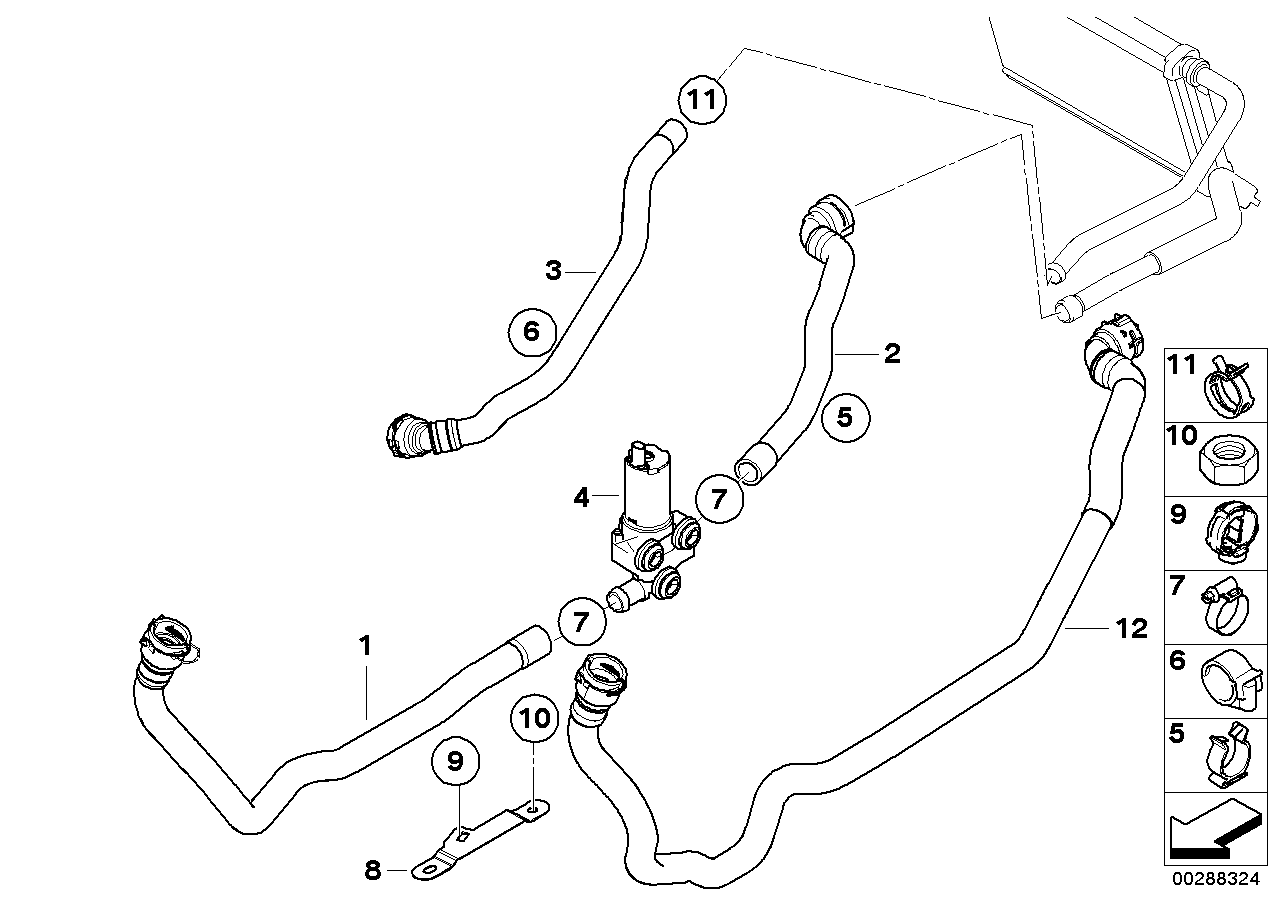 11
3
6
2
5
4
7
7
1
10
9
8
12
11
10
9
7
6
5
00288324