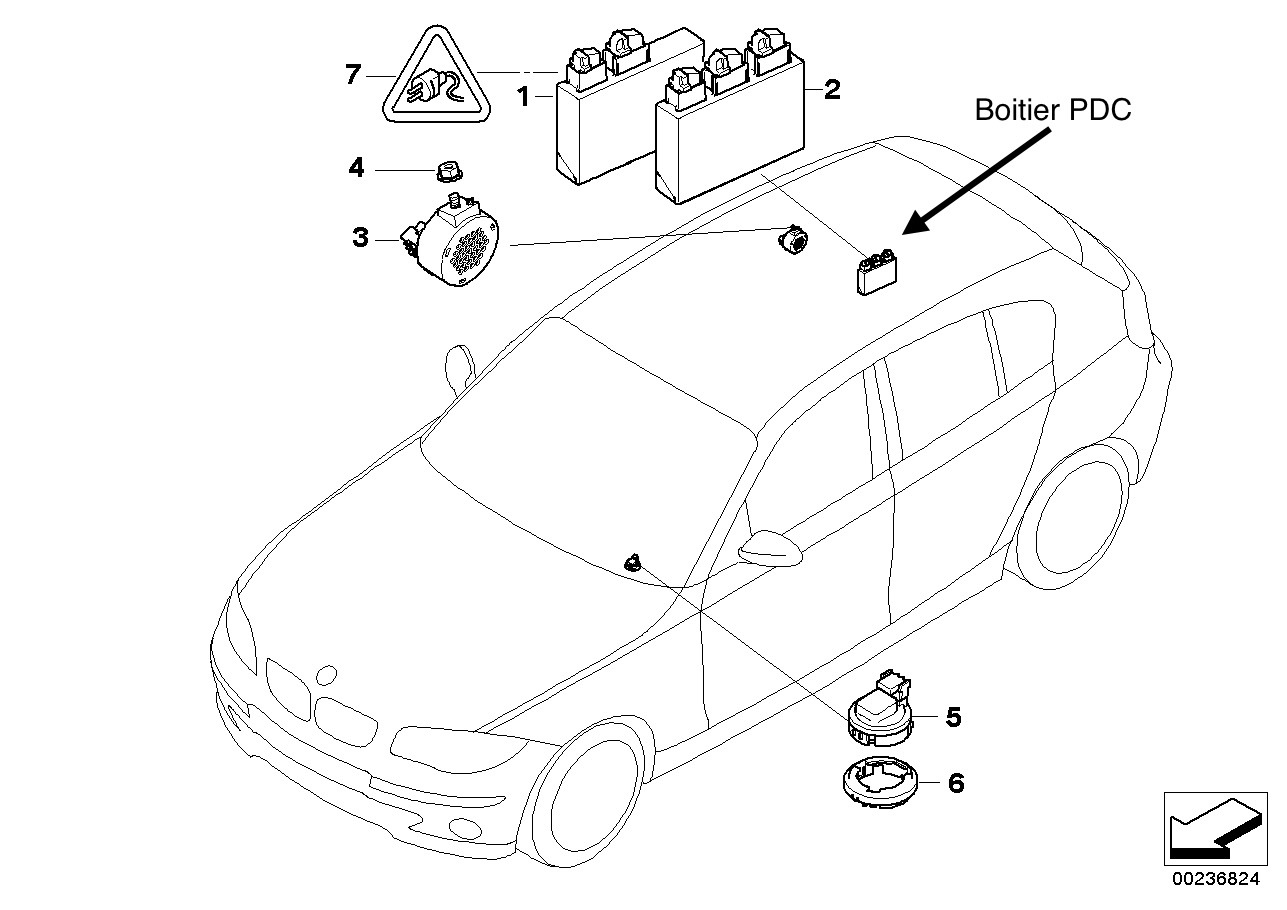 7
1
2
Boitier PDC
4
3
5
6
00236824