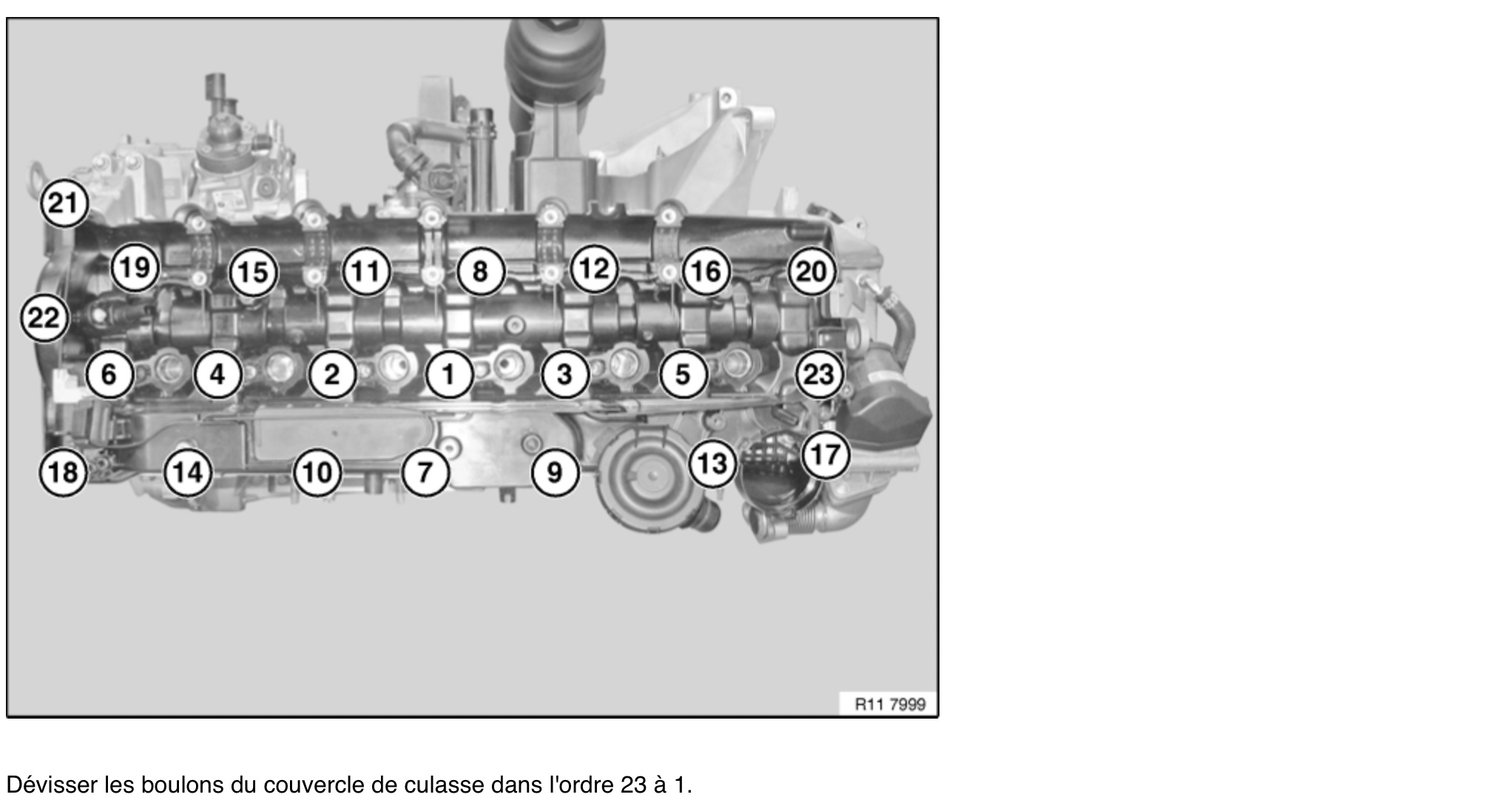 21
19
15
11
8
12
16
20
22
6
4
2
1
3
5
23
18
14
10
7
9
13
17
R11 7999

Dévisser les boulons du couvercle de culasse dans l'ordre 23 à 1.