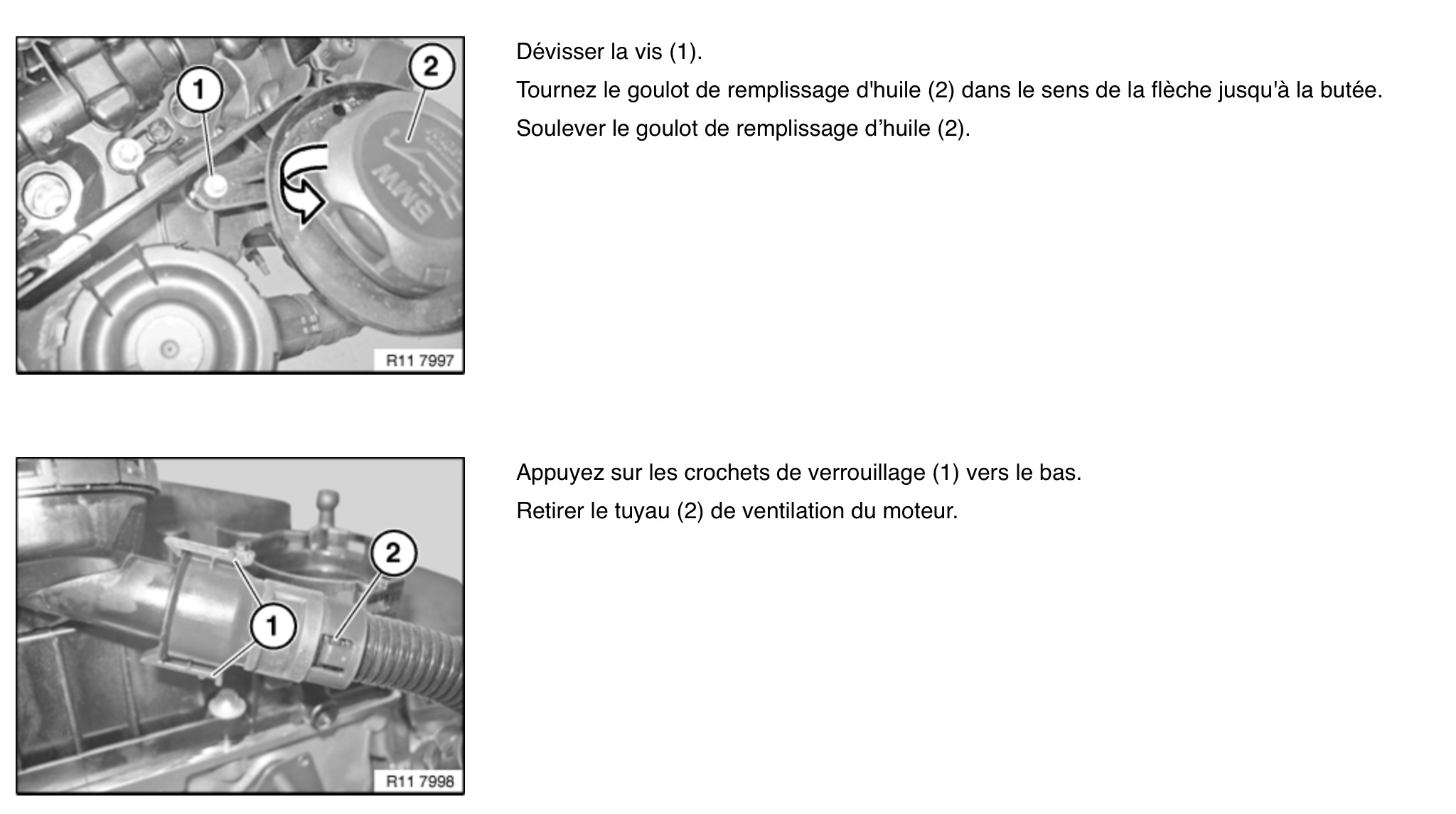 1

2

BMW

R11 7997

Dévisser la vis (1).

Tournez le goulot de remplissage d'huile (2) dans le sens de la flèche jusqu'à la butée.

Soulever le goulot de remplissage d’huile (2).

2

1

R11 7998

Appuyez sur les crochets de verrouillage (1) vers le bas.

Retirer le tuyau (2) de ventilation du moteur.