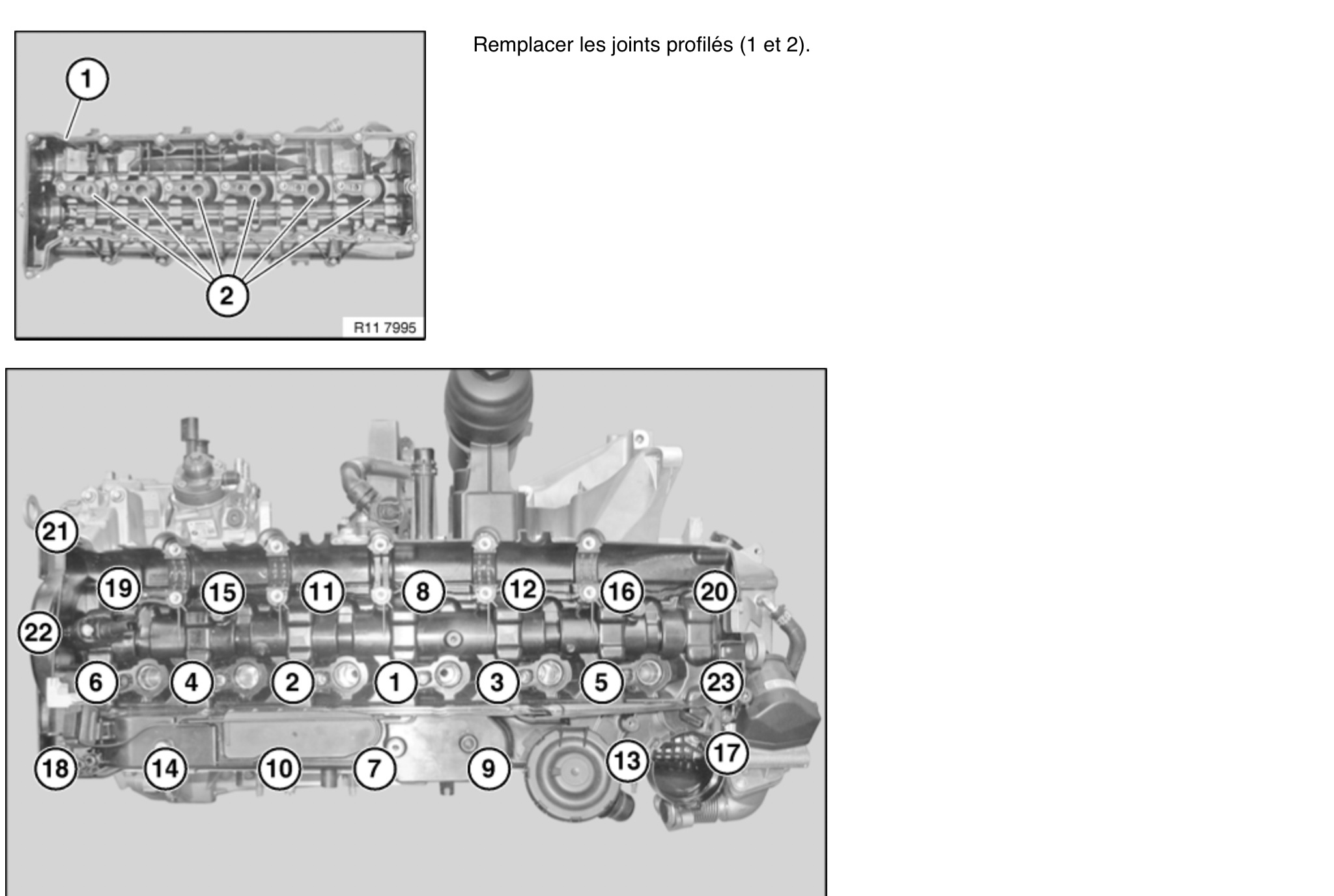 1

2

R11 7995

Remplacer les joints profilés (1 et 2).

21

19

15

11

8

12

16

20

22

6

4

2

1

3

5

23

18

14

10

7

9

13

17