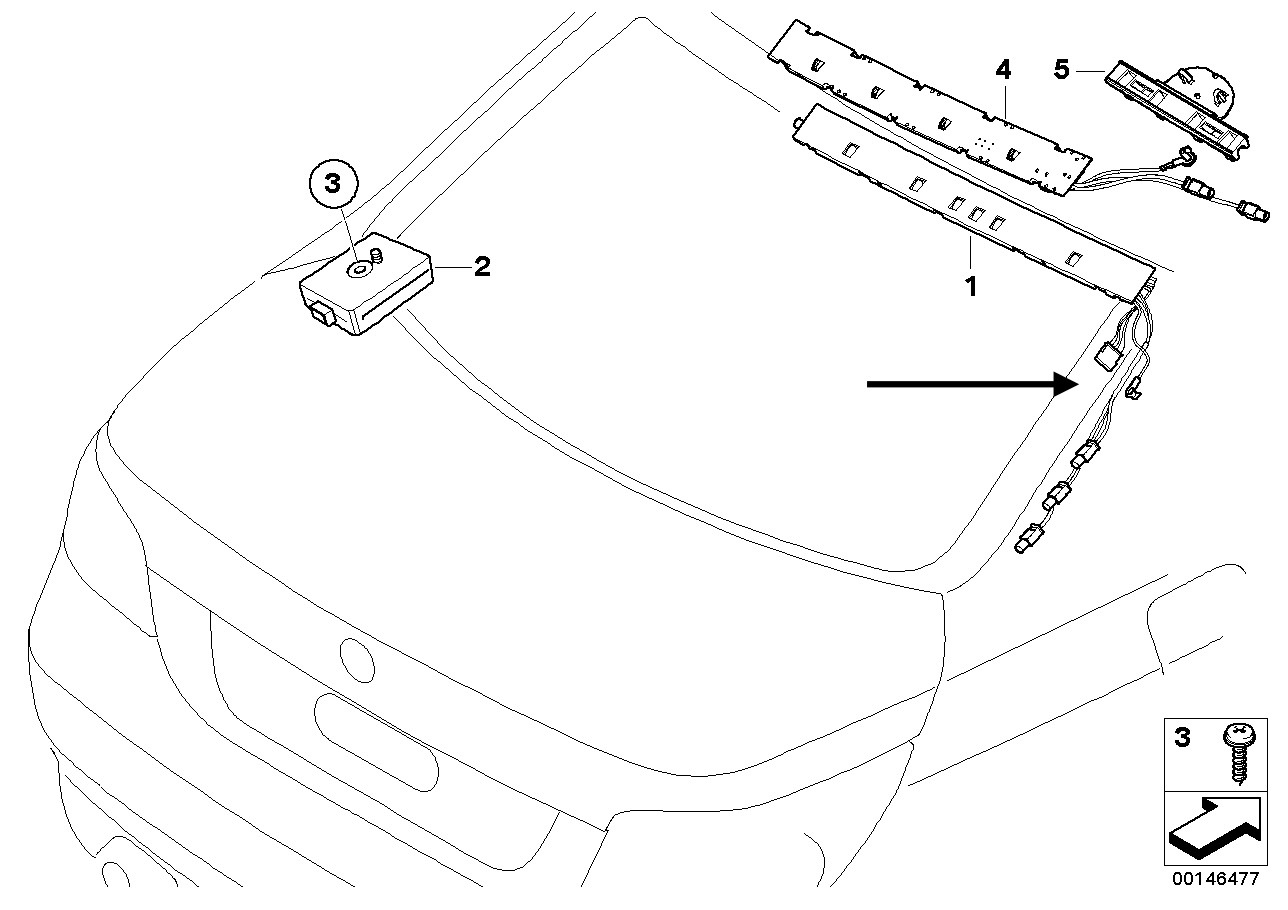 4
5
3
2
1
3
00146477