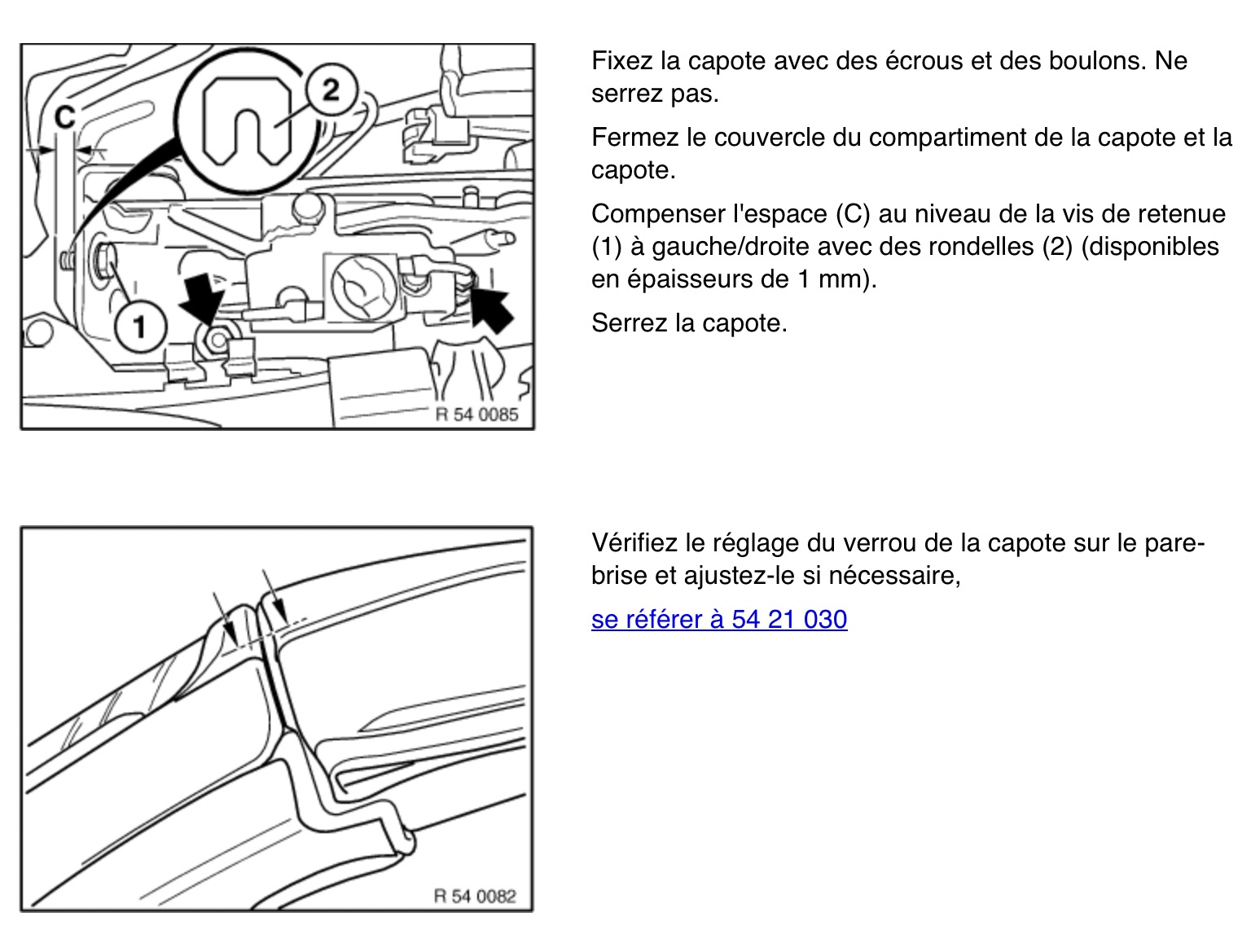 C

2

1

R 54 0085

Fixez la capote avec des écrous et des boulons. Ne serrez pas.

Fermez le couvercle du compartiment de la capote et la capote.

Compenser l'espace (C) au niveau de la vis de retenue (1) à gauche/droite avec des rondelles (2) (disponibles en épaisseurs de 1 mm).

Serrez la capote.

R 54 0082

Vérifiez le réglage du verrou de la capote sur le pare-brise et ajustez-le si nécessaire,

se référer à 54 21 030