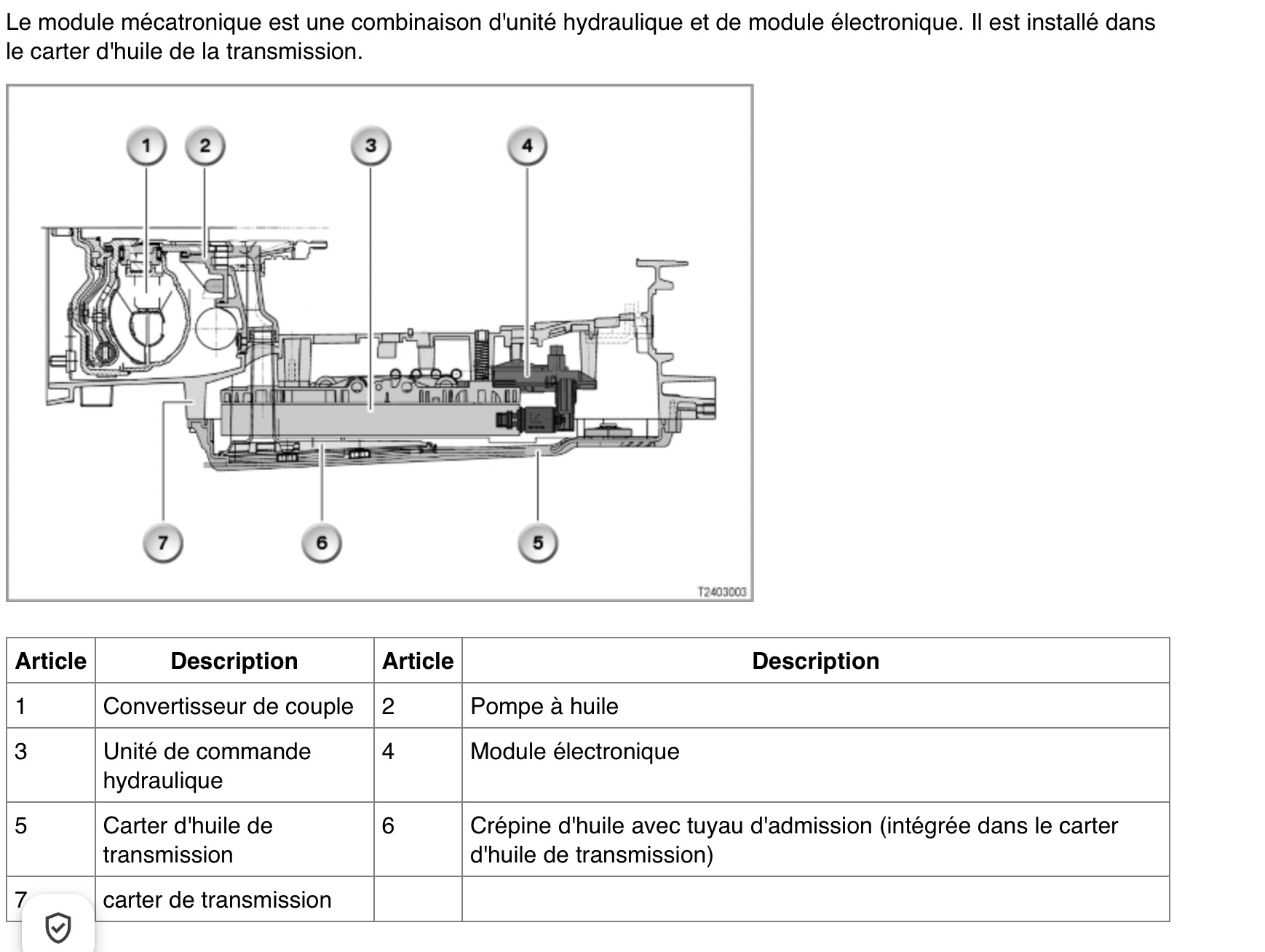 Le module mécatronique est une combinaison d'unité hydraulique et de module électronique. Il est installé dans le carter d'huile de la transmission.

1 2 3 4
7 6 5
T2403003

| Article | Description | Article | Description |
|---|---|---|---|
| 1 | Convertisseur de couple | 2 | Pompe à huile |
| 3 | Unité de commande hydraulique | 4 | Module électronique |
| 5 | Carter d'huile de transmission | 6 | Crépine d'huile avec tuyau d'admission (intégrée dans le carter d'huile de transmission) |
| 7 | carter de transmission | | |