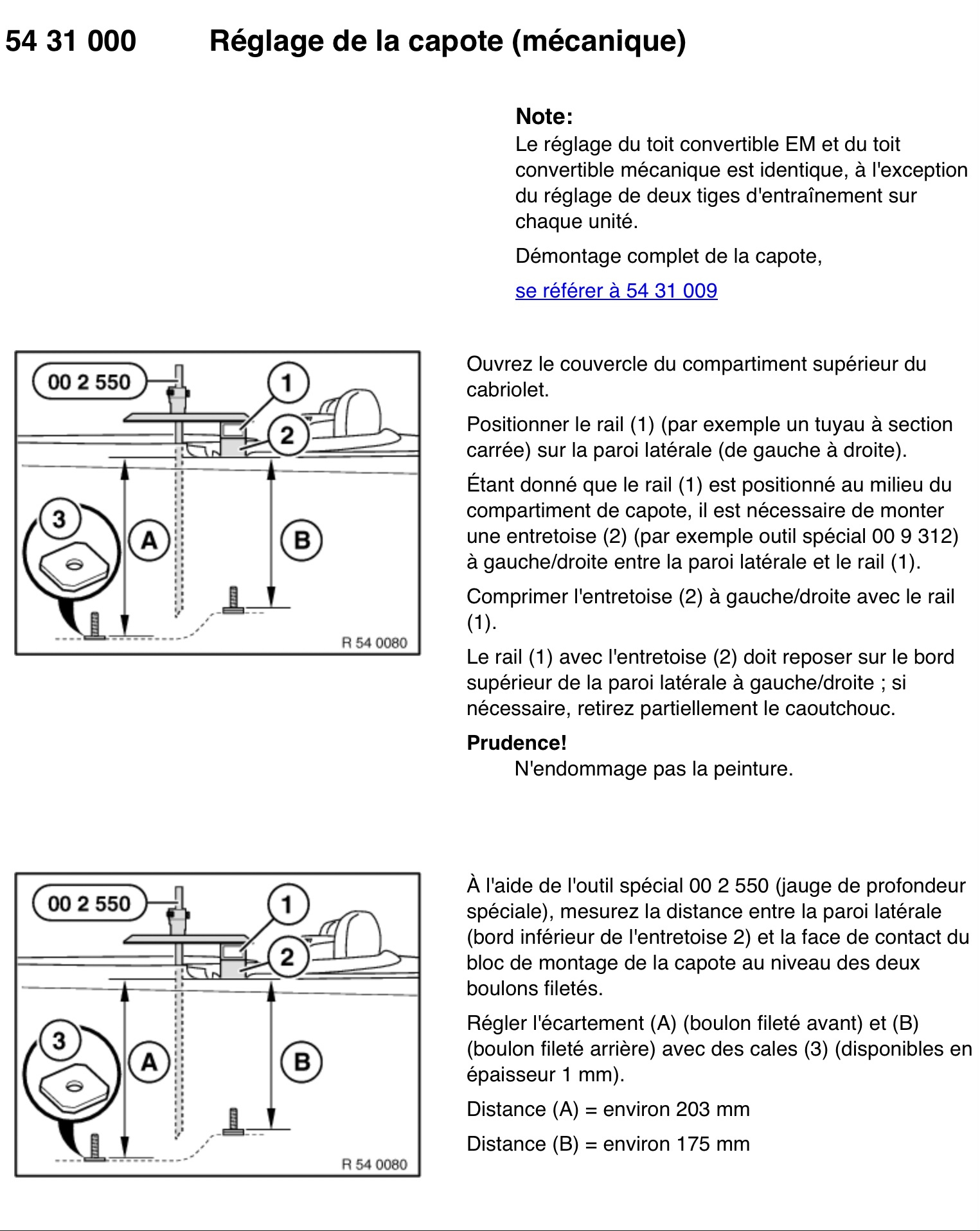 54 31 000 Réglage de la capote (mécanique)

Note:
Le réglage du toit convertible EM et du toit convertible mécanique est identique, à l'exception du réglage de deux tiges d'entraînement sur chaque unité.

Démontage complet de la capote,

se référer à 54 31 009

00 2 550
1
2
3
A
B
R 54 0080

Ouvrez le couvercle du compartiment supérieur du cabriolet.

Positionner le rail (1) (par exemple un tuyau à section carrée) sur la paroi latérale (de gauche à droite).

Étant donné que le rail (1) est positionné au milieu du compartiment de capote, il est nécessaire de monter une entretoise (2) (par exemple outil spécial 00 9 312) à gauche/droite entre la paroi latérale et le rail (1).

Comprimer l'entretoise (2) à gauche/droite avec le rail (1).

Le rail (1) avec l'entretoise (2) doit reposer sur le bord supérieur de la paroi latérale à gauche/droite ; si nécessaire, retirez partiellement le caoutchouc.

Prudence!
N'endommage pas la peinture.

00 2 550
1
2
3
A
B
R 54 0080

À l'aide de l'outil spécial 00 2 550 (jauge de profondeur spéciale), mesurez la distance entre la paroi latérale (bord inférieur de l'entretoise 2) et la face de contact du bloc de montage de la capote au niveau des deux boulons filetés.

Régler l'écartement (A) (boulon fileté avant) et (B) (boulon fileté arrière) avec des cales (3) (disponibles en épaisseur 1 mm).

Distance (A) = environ 203 mm

Distance (B) = environ 175 mm