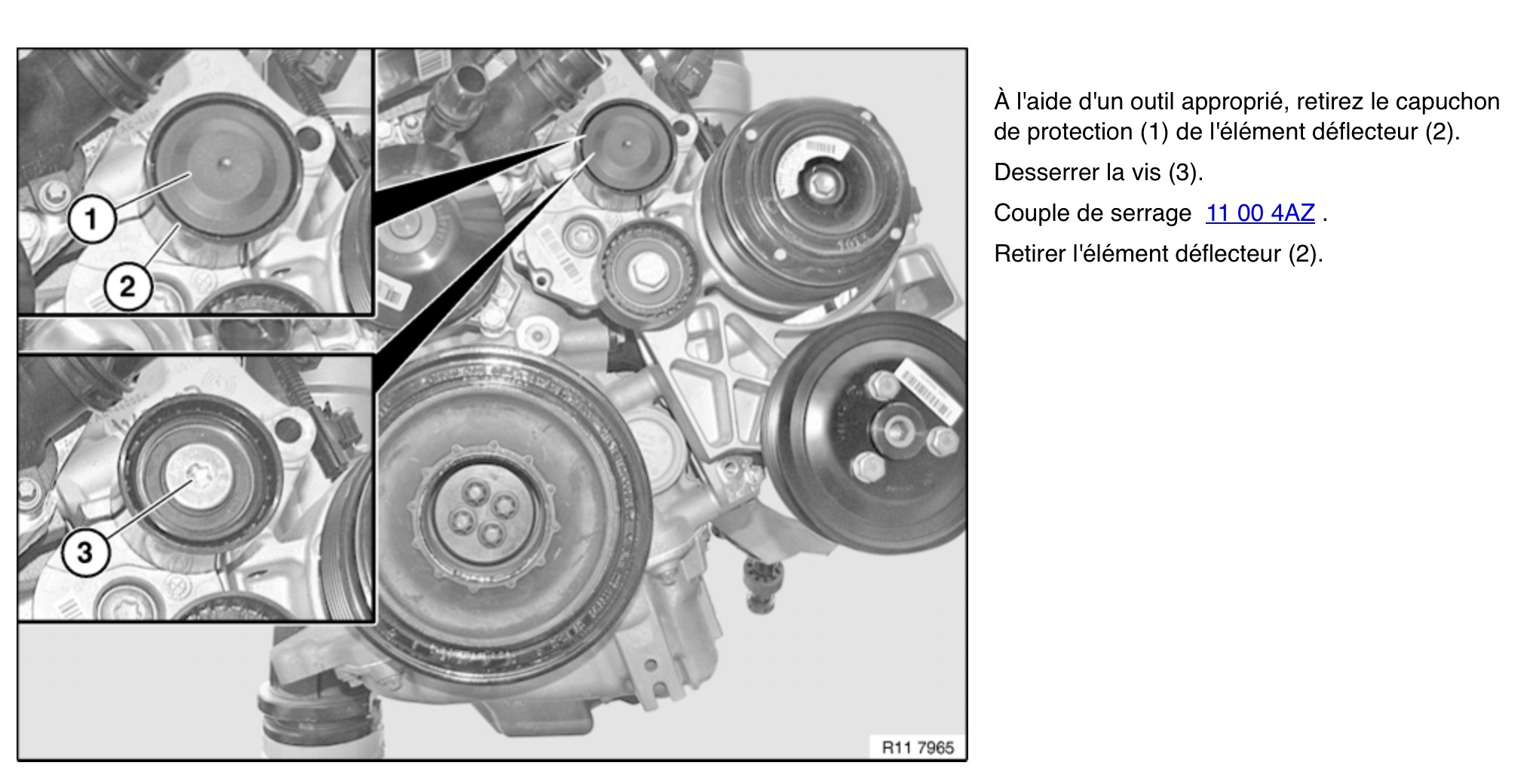 1
2
3
R11 7965

À l'aide d'un outil approprié, retirez le capuchon de protection (1) de l'élément déflecteur (2).

Desserrer la vis (3).

Couple de serrage 11 00 4AZ .

Retirer l'élément déflecteur (2).