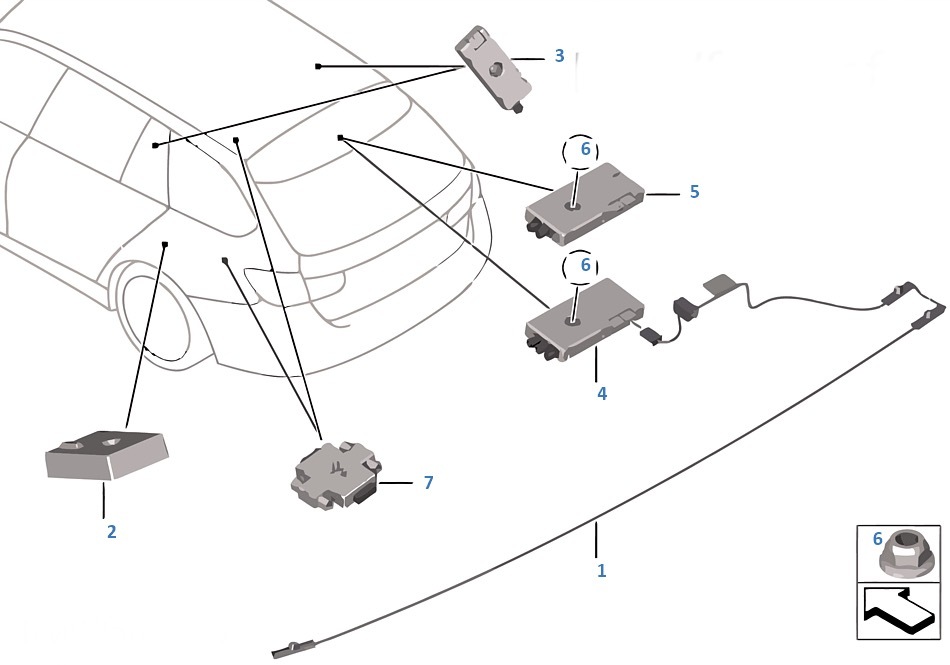 3
6
5
6
4
2
7
1
6