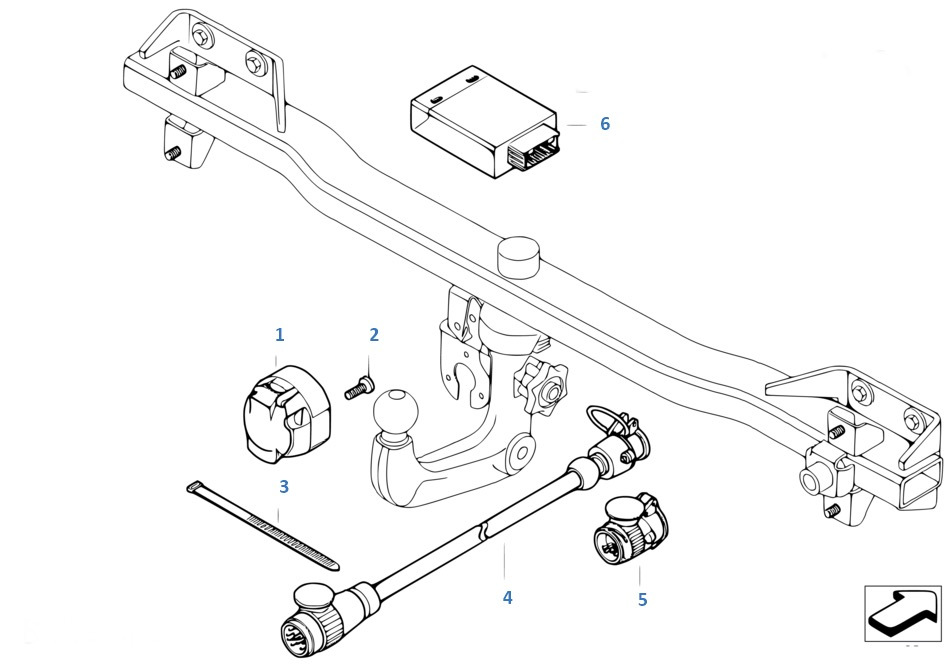 6
1
2
3
4
5