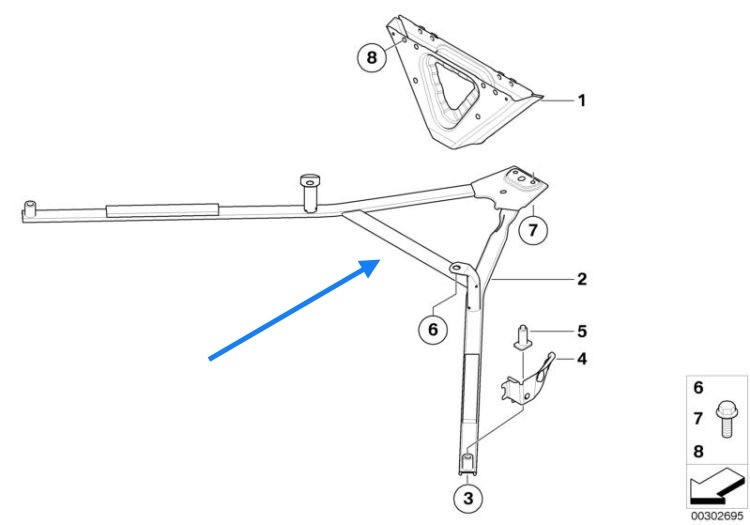 8
1
7
2
6
5
4
3
6
7
8
00302695