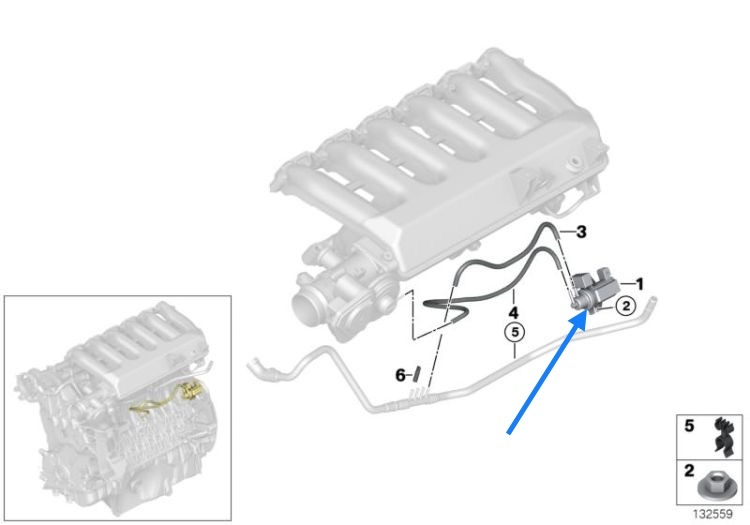 3
1
2
4
5
6
5
2
132559