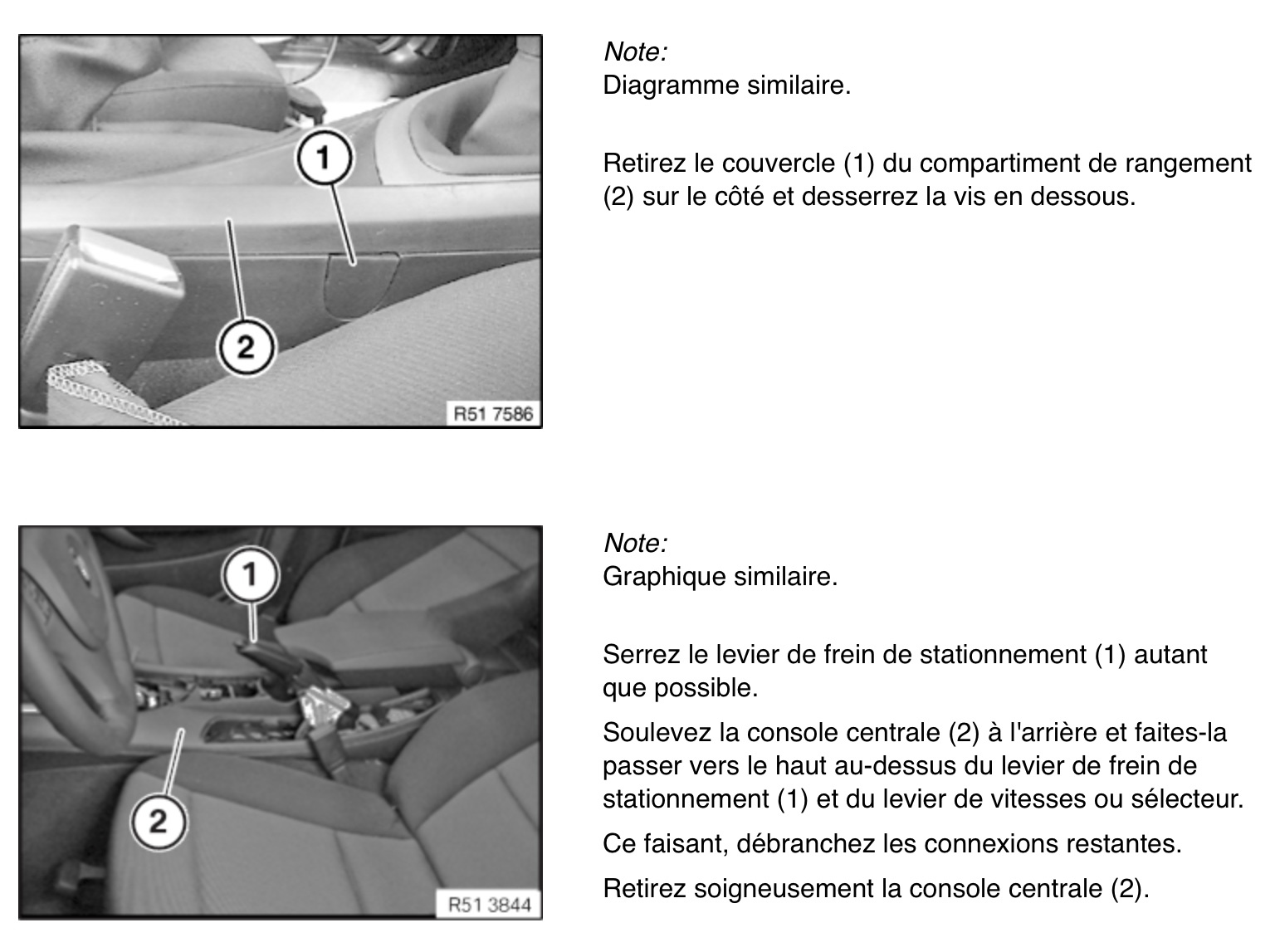 1

2

R51 7586

Note:
Diagramme similaire.

Retirez le couvercle (1) du compartiment de rangement (2) sur le côté et desserrez la vis en dessous.

1

2

R51 3844

Note:
Graphique similaire.

Serrez le levier de frein de stationnement (1) autant que possible.

Soulevez la console centrale (2) à l'arrière et faites-la passer vers le haut au-dessus du levier de frein de stationnement (1) et du levier de vitesses ou sélecteur.

Ce faisant, débranchez les connexions restantes.

Retirez soigneusement la console centrale (2).