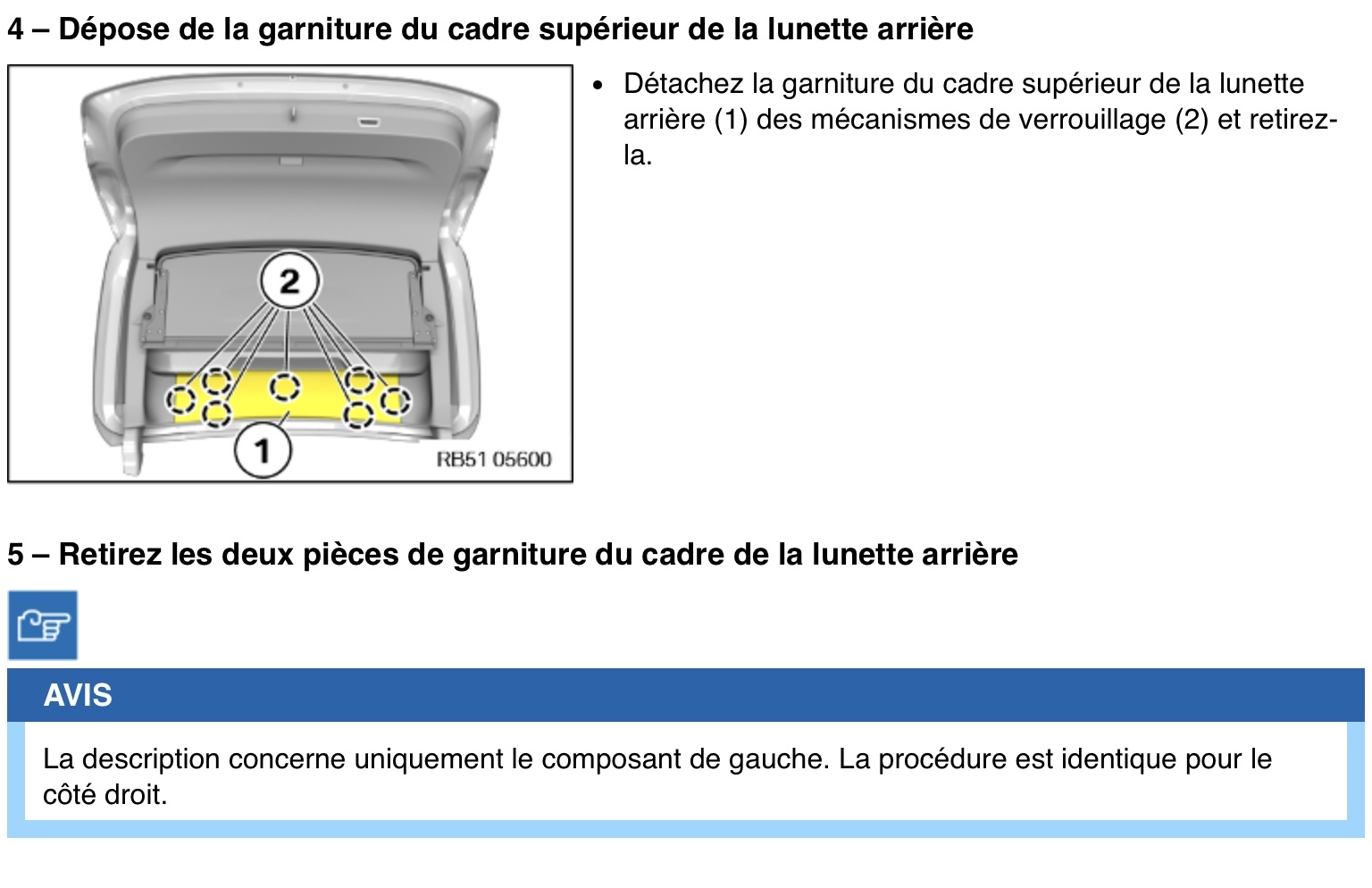 4 – Dépose de la garniture du cadre supérieur de la lunette arrière

2

1

RB51 05600

• Détachez la garniture du cadre supérieur de la lunette arrière (1) des mécanismes de verrouillage (2) et retirez-la.

5 – Retirez les deux pièces de garniture du cadre de la lunette arrière

AVIS

La description concerne uniquement le composant de gauche. La procédure est identique pour le côté droit.