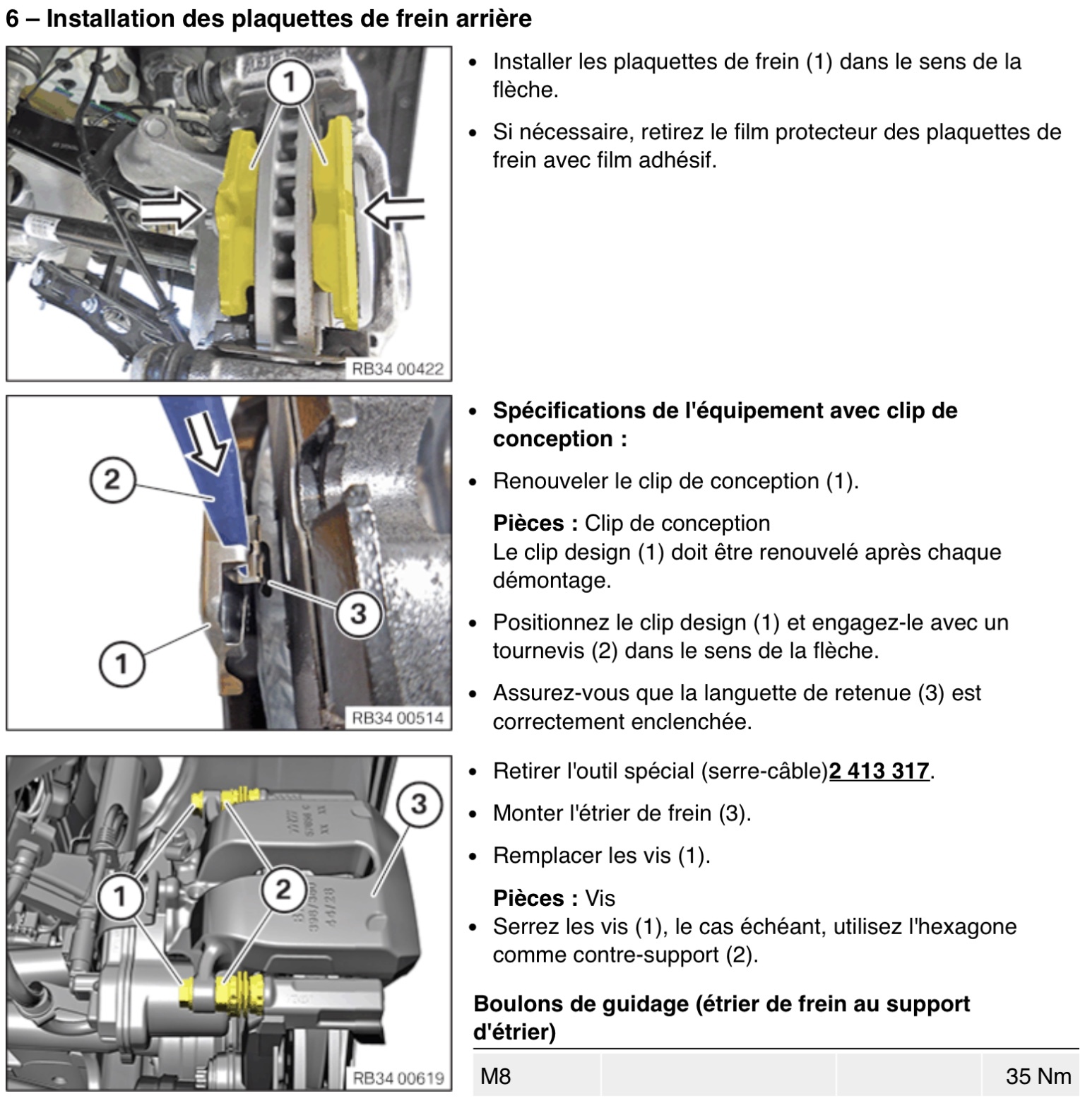 6 – Installation des plaquettes de frein arrière

1

RB34 00422

- Installer les plaquettes de frein (1) dans le sens de la flèche.
- Si nécessaire, retirez le film protecteur des plaquettes de frein avec film adhésif.

2
3
1

RB34 00514

- **Spécifications de l'équipement avec clip de conception :**
- Renouveler le clip de conception (1).

**Pièces :** Clip de conception
Le clip design (1) doit être renouvelé après chaque démontage.

- Positionnez le clip design (1) et engagez-le avec un tournevis (2) dans le sens de la flèche.
- Assurez-vous que la languette de retenue (3) est correctement enclenchée.

3
1
2

RB34 00619

- Retirer l'outil spécial (serre-câble)2 413 317.
- Monter l'étrier de frein (3).
- Remplacer les vis (1).

**Pièces :** Vis
- Serrez les vis (1), le cas échéant, utilisez l'hexagone comme contre-support (2).

**Boulons de guidage (étrier de frein au support d'étrier)**

| M8 | | | 35 Nm |
|---|---|---|---|