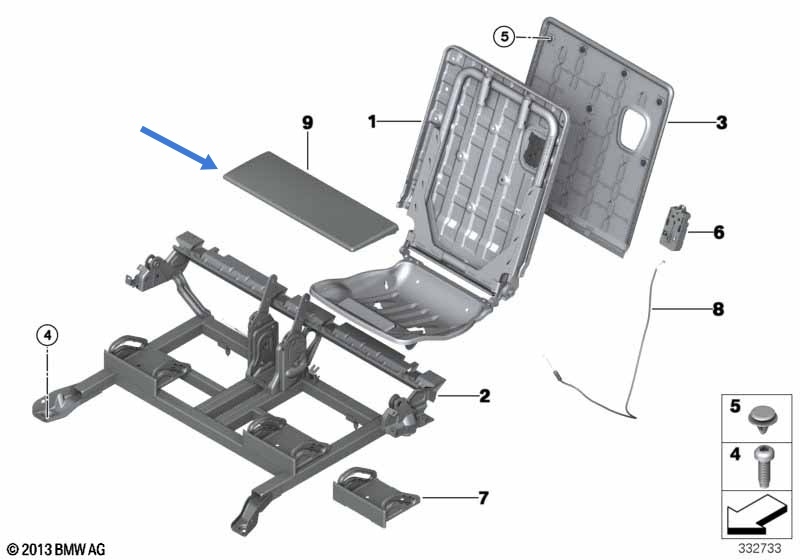 5
9
1
3
6
8
4
2
7
5
4
© 2013 BMW AG
332733